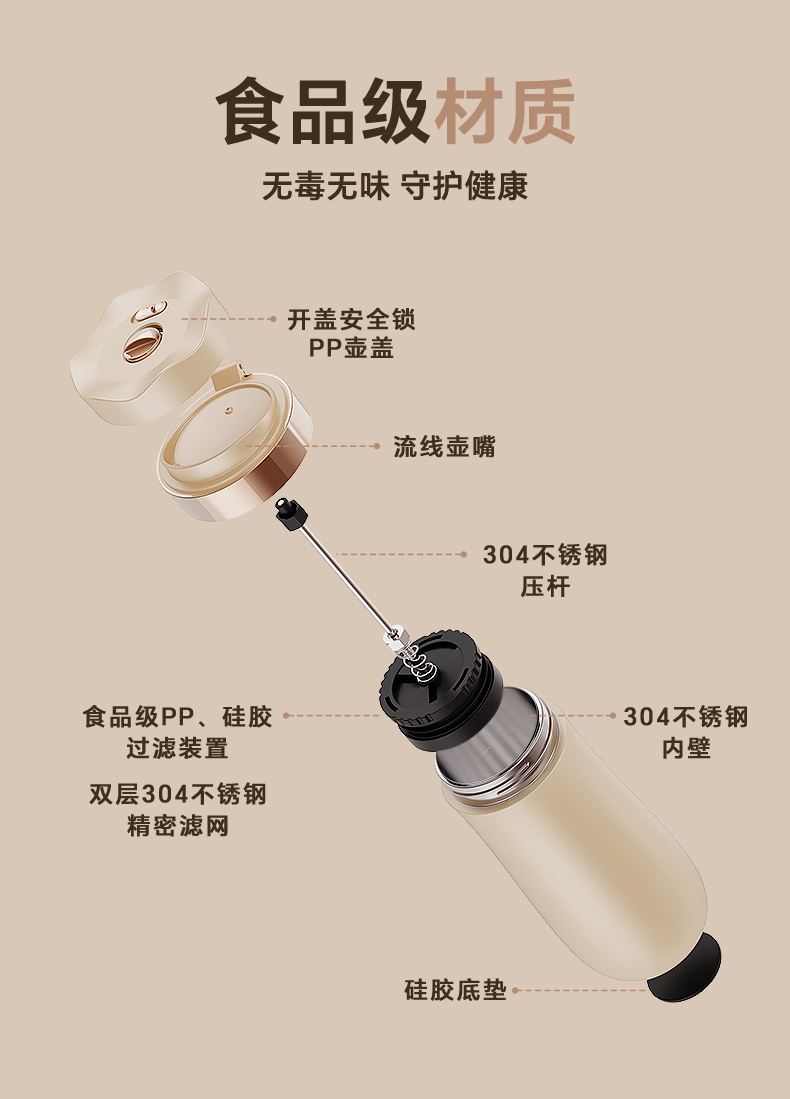 食品级材质

无毒无味 守护健康

开盖安全锁
PP壶盖

流线壶嘴

304不锈钢
压杆

食品级PP、硅胶
过滤装置

双层304不锈钢
精密滤网

304不锈钢
内壁

硅胶底垫