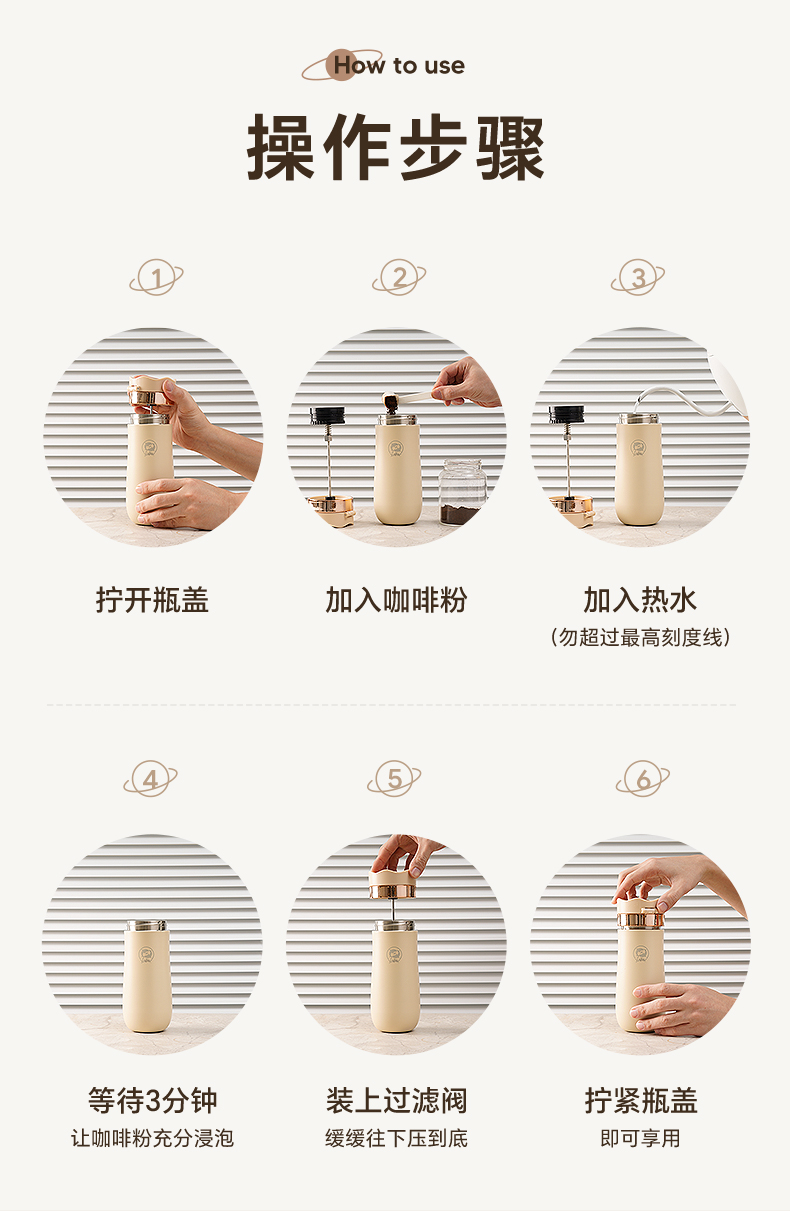 How to use

操作步骤

1

拧开瓶盖

2

加入咖啡粉

3

加入热水
（勿超过最高刻度线）

4

等待3分钟
让咖啡粉充分浸泡

5

装上过滤阀
缓缓往下压到底

6

拧紧瓶盖
即可享用