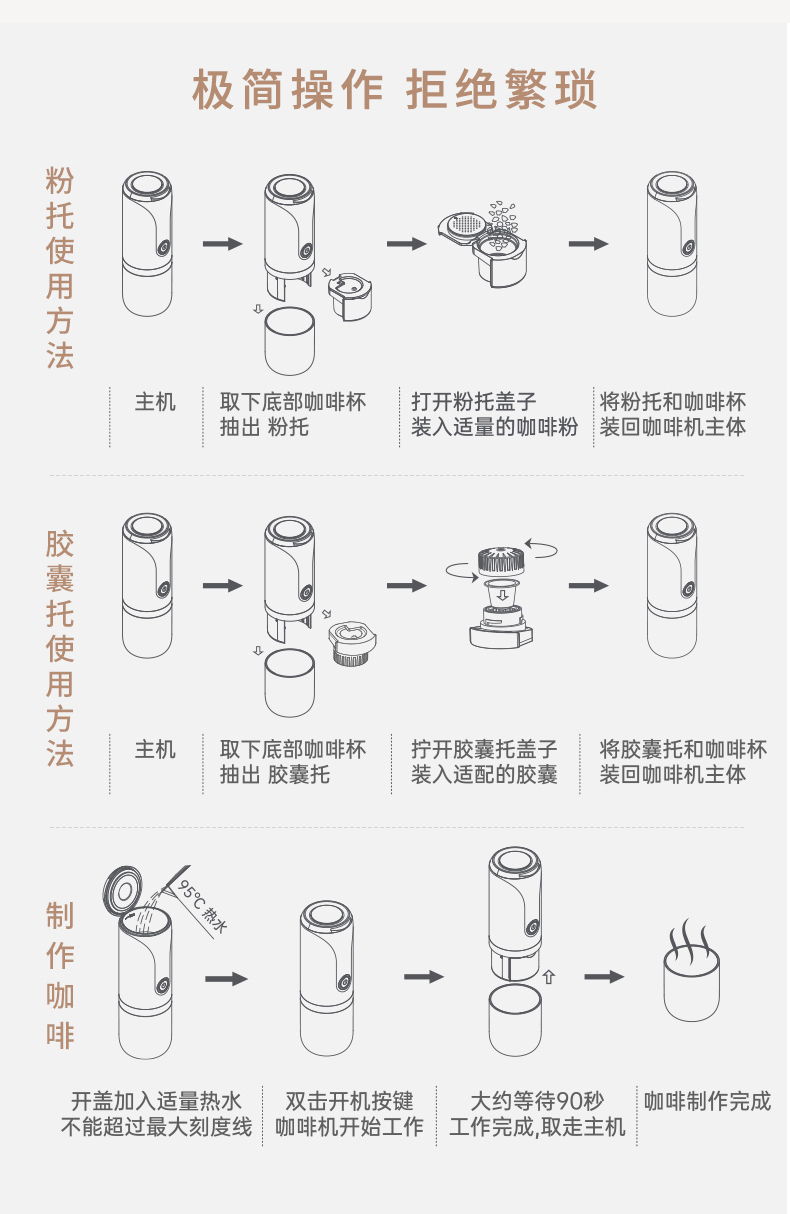 极简操作 拒绝繁琐

粉托使用方法

主机

取下底部咖啡杯 抽出 粉托

打开粉托盖子 装入适量的咖啡粉

将粉托和咖啡杯 装回咖啡机主体

胶囊托使用方法

主机

取下底部咖啡杯 抽出 胶囊托

拧开胶囊托盖子 装入适配的胶囊

将胶囊托和咖啡杯 装回咖啡机主体

制作咖啡

95°C 热水

开盖加入适量热水 不能超过最大刻度线

双击开机按键 咖啡机开始工作

大约等待90秒 工作完成,取走主机

咖啡制作完成