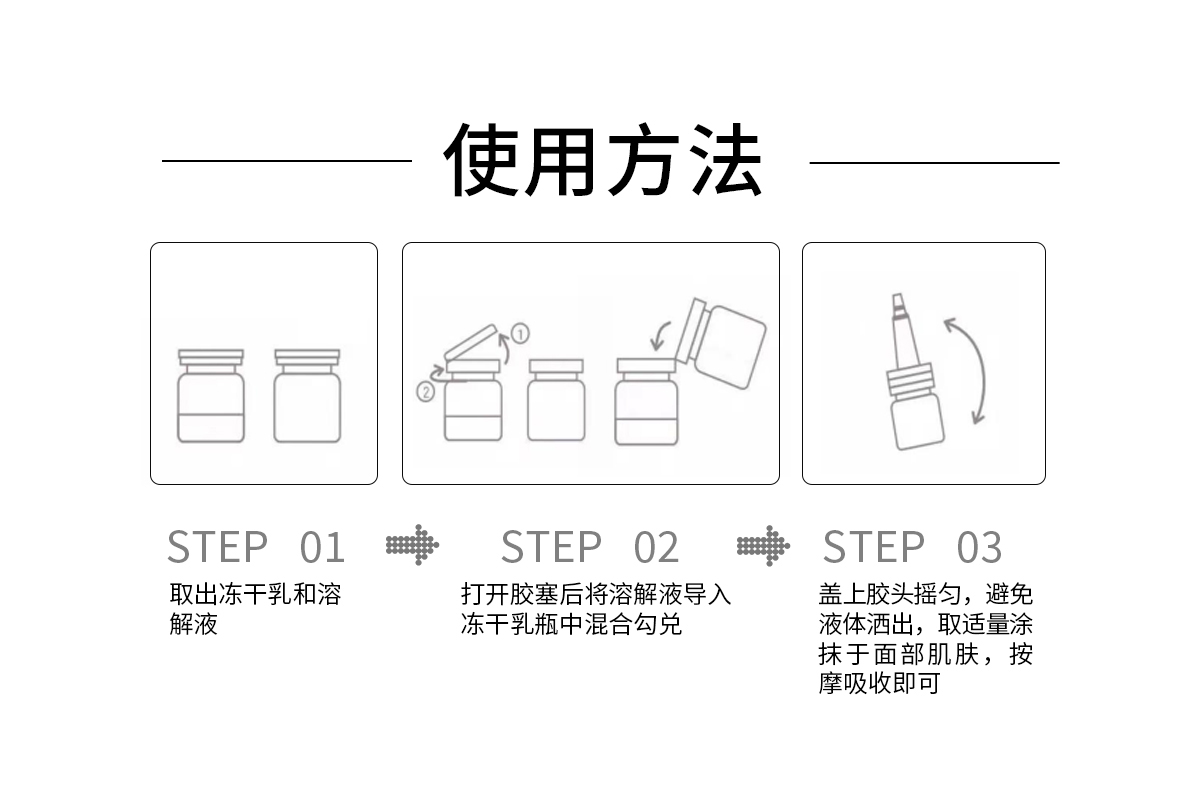 使用方法

①
②

STEP 01
取出冻干乳和溶解液

STEP 02
打开胶塞后将溶解液导入冻干乳瓶中混合勾兑

STEP 03
盖上胶头摇匀，避免液体洒出，取适量涂抹于面部肌肤，按摩吸收即可