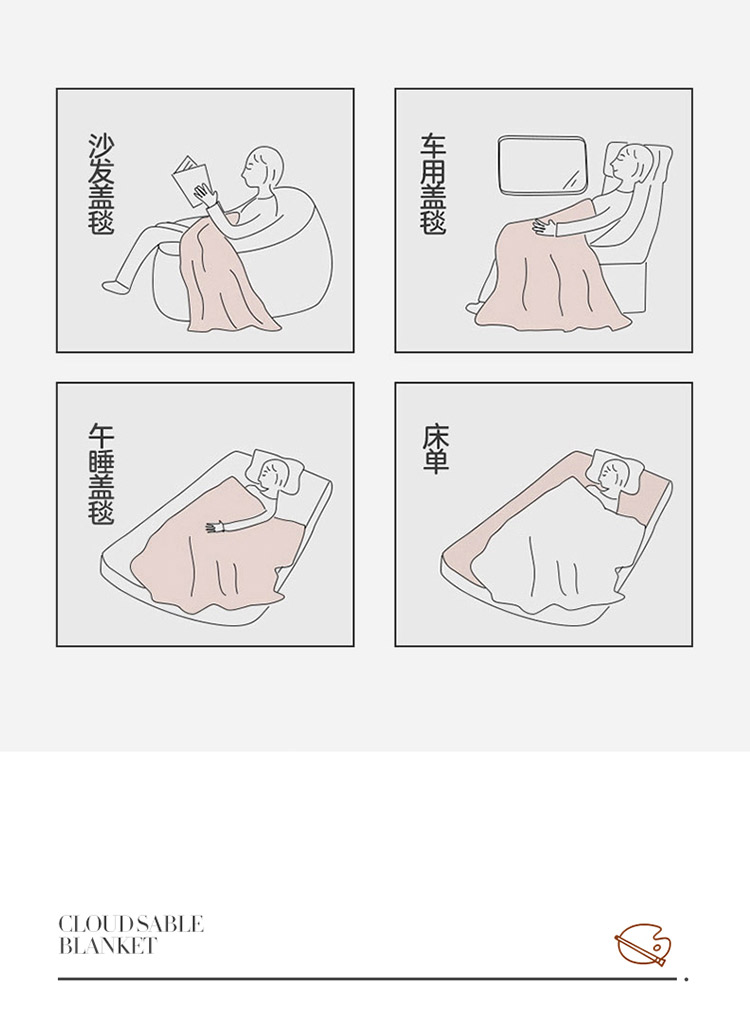 沙发盖毯

车用盖毯

午睡盖毯

床单

CLOUD SABLE
BLANKET