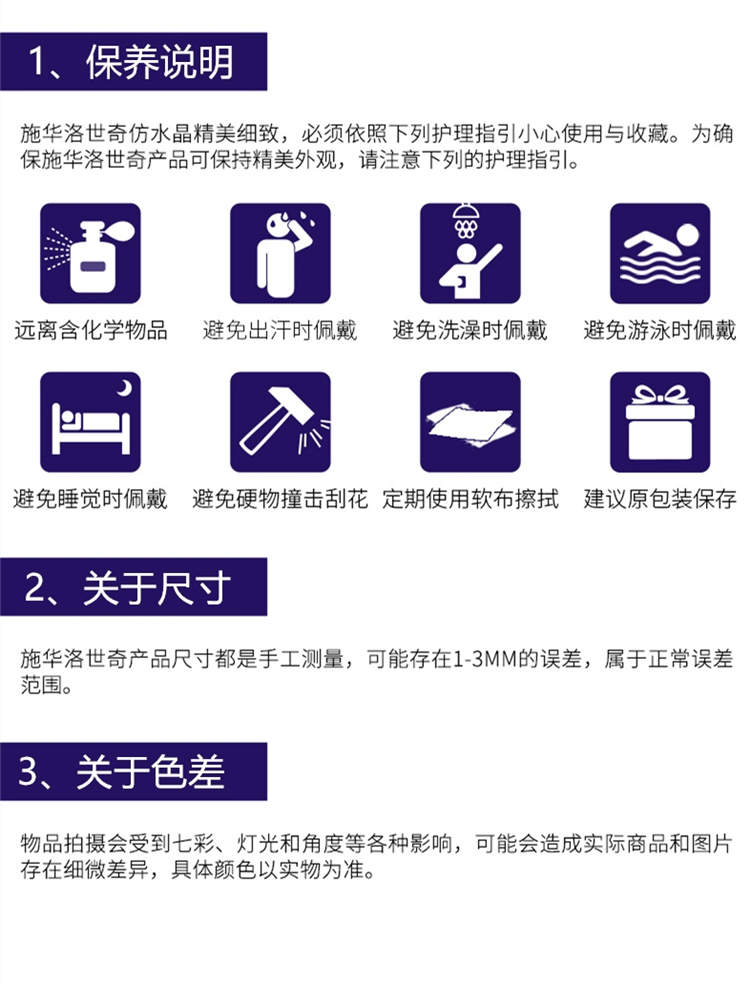 1、保养说明

施华洛世奇仿水晶精美细致，必须依照下列护理指引小心使用与收藏。为确保施华洛世奇产品可保持精美外观，请注意下列的护理指引。

远离含化学物品

避免出汗时佩戴

避免洗澡时佩戴

避免游泳时佩戴

避免睡觉时佩戴

避免硬物撞击刮花

定期使用软布擦拭

建议原包装保存

2、关于尺寸

施华洛世奇产品尺寸都是手工测量，可能存在1-3MM的误差，属于正常误差范围。

3、关于色差

物品拍摄会受到七彩、灯光和角度等各种影响，可能会造成实际商品和图片存在细微差异，具体颜色以实物为准。