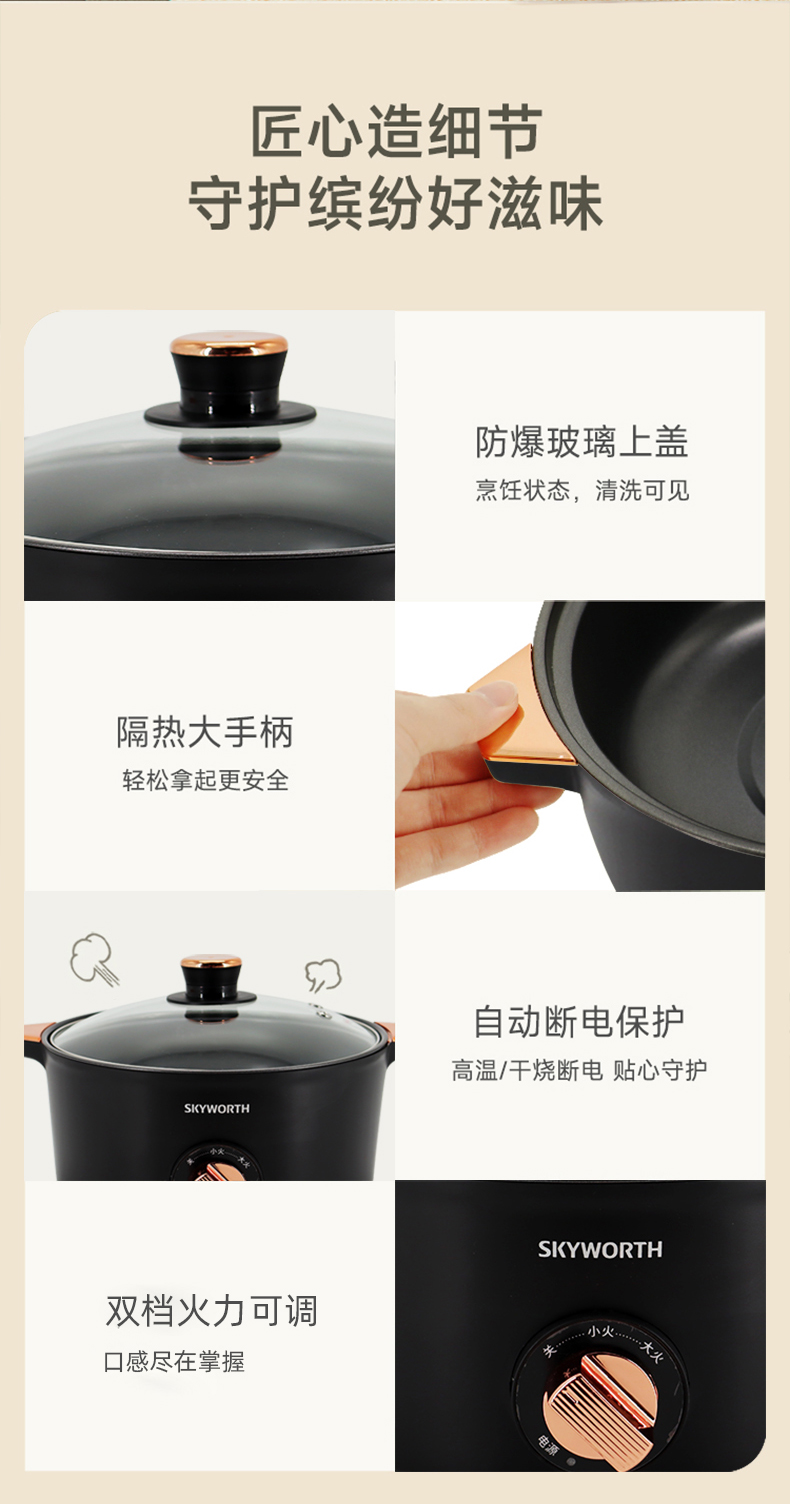 匠心造细节
守护缤纷好滋味

防爆玻璃上盖
烹饪状态，清洗可见

隔热大手柄
轻松拿起更安全

SKYWORTH
关 小火 大火

自动断电保护
高温/干烧断电 贴心守护

双档火力可调
口感尽在掌握

SKYWORTH
关 小火 大火
电源