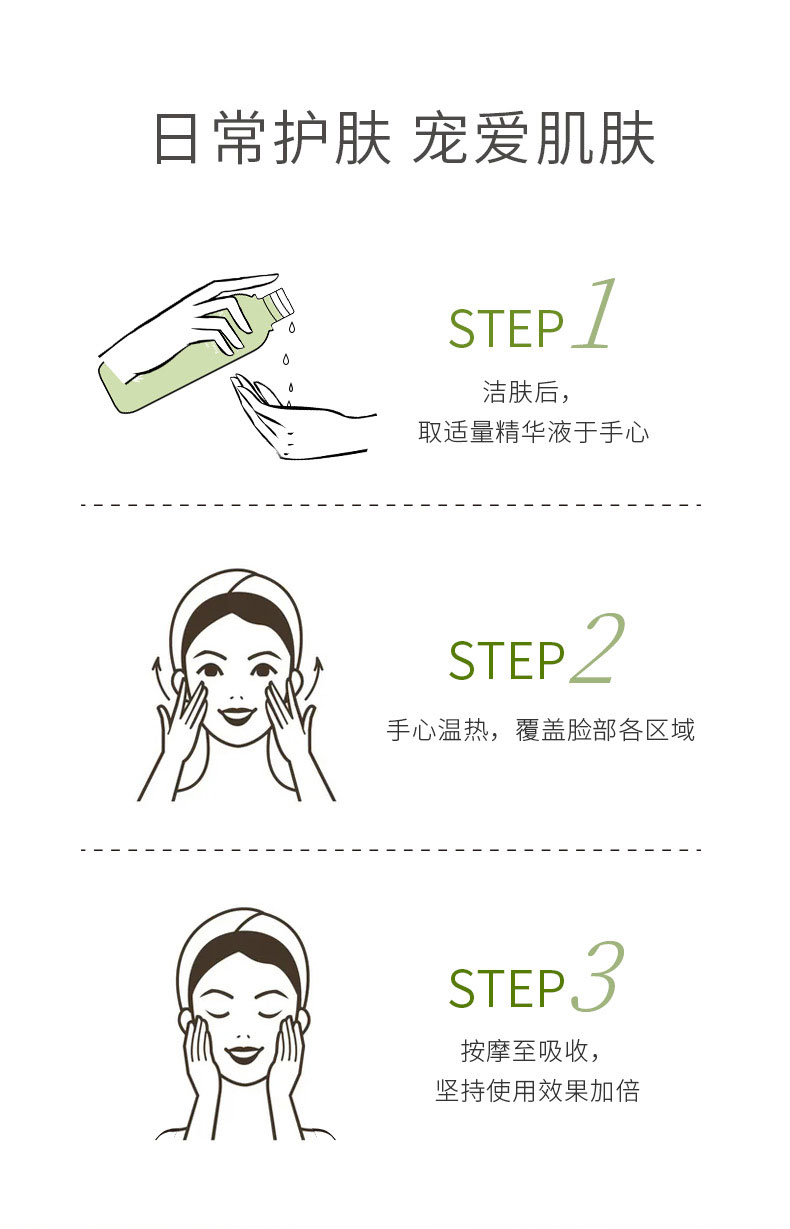 日常护肤 宠爱肌肤

STEP 1

洁肤后，
取适量精华液于手心

STEP 2

手心温热，覆盖脸部各区域

STEP 3

按摩至吸收，
坚持使用效果加倍