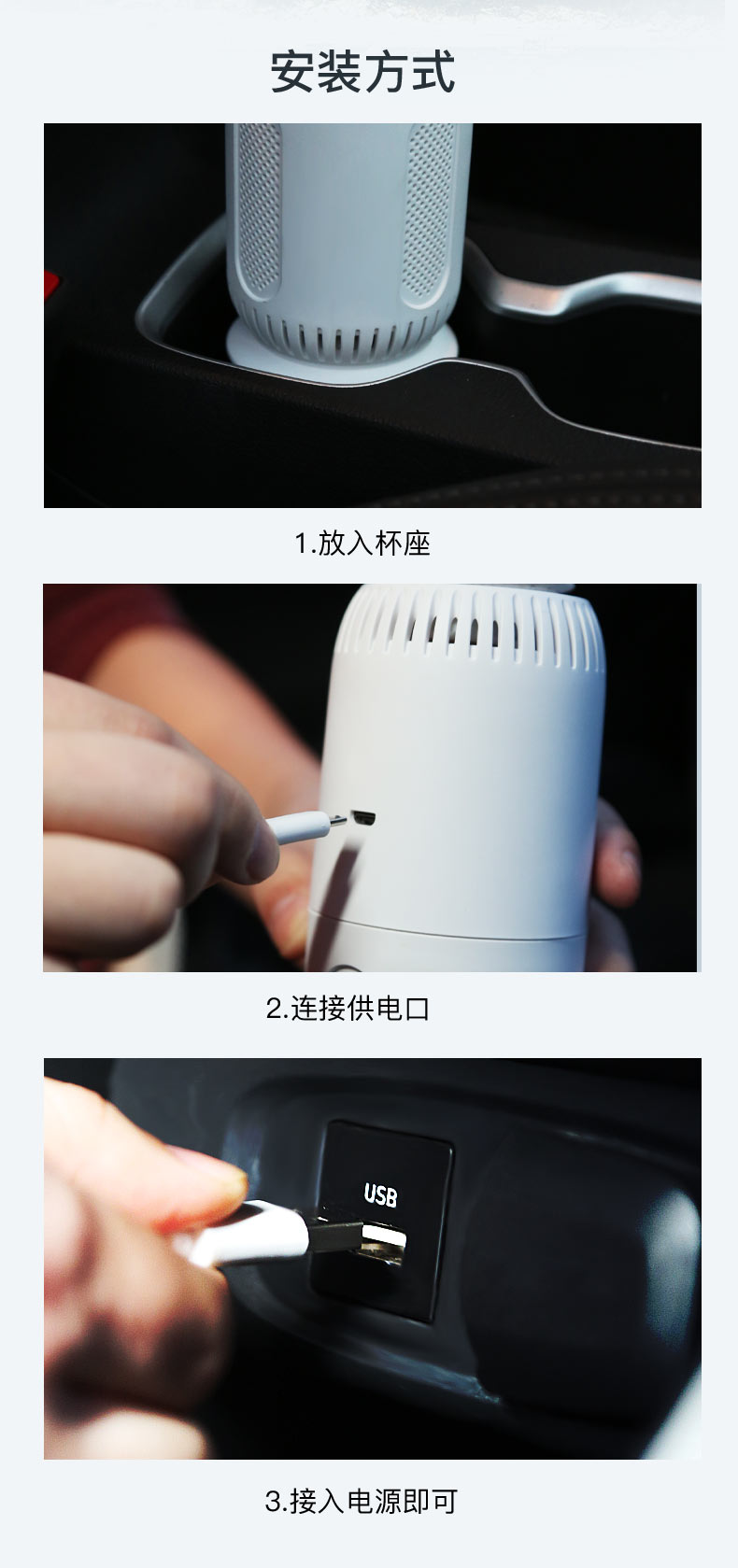 安装方式

1.放入杯座

2.连接供电口

USB

3.接入电源即可