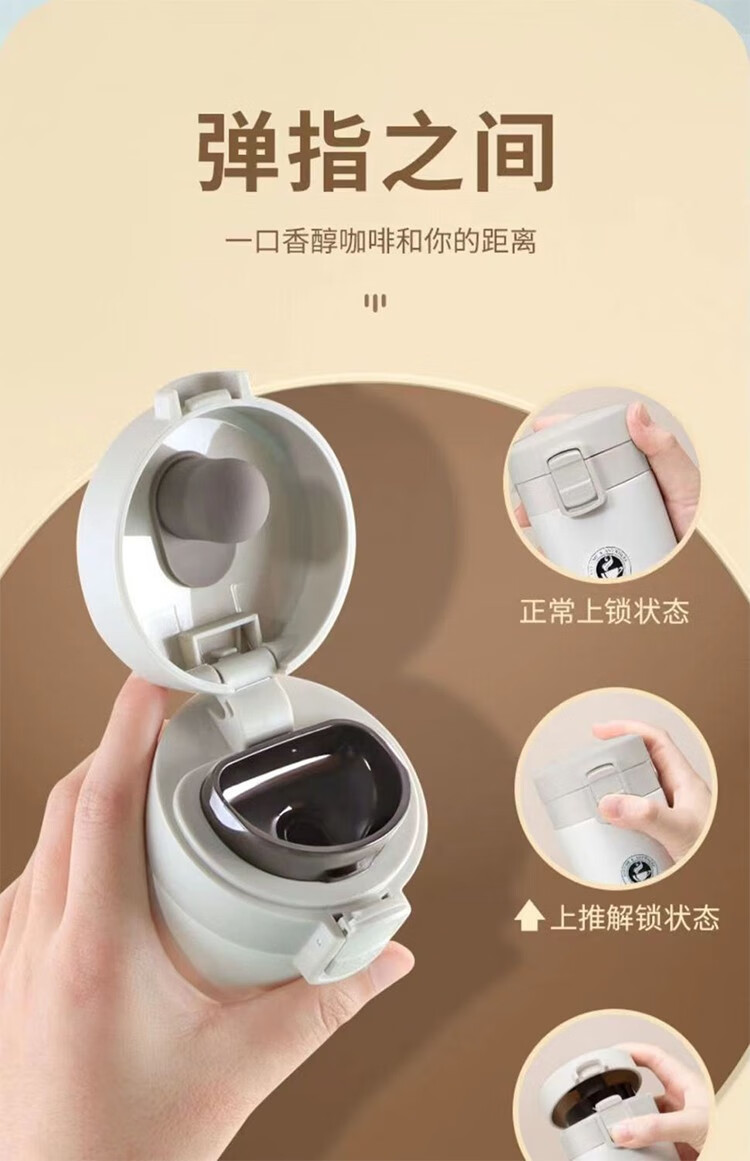 弹指之间

一口香醇咖啡和你的距离

正常上锁状态

上推解锁状态