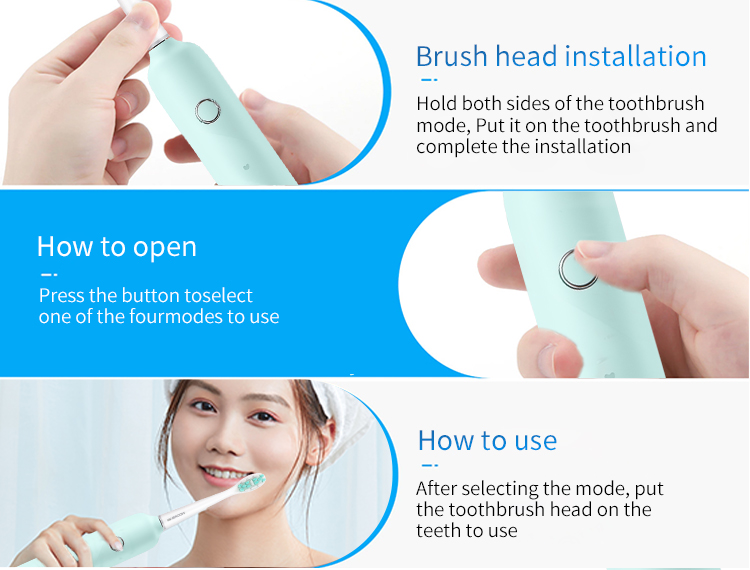 Brush head installation

Hold both sides of the toothbrush mode, Put it on the toothbrush and complete the installation

How to open

Press the button toselect one of the fourmodes to use

How to use

After selecting the mode, put the toothbrush head on the teeth to use