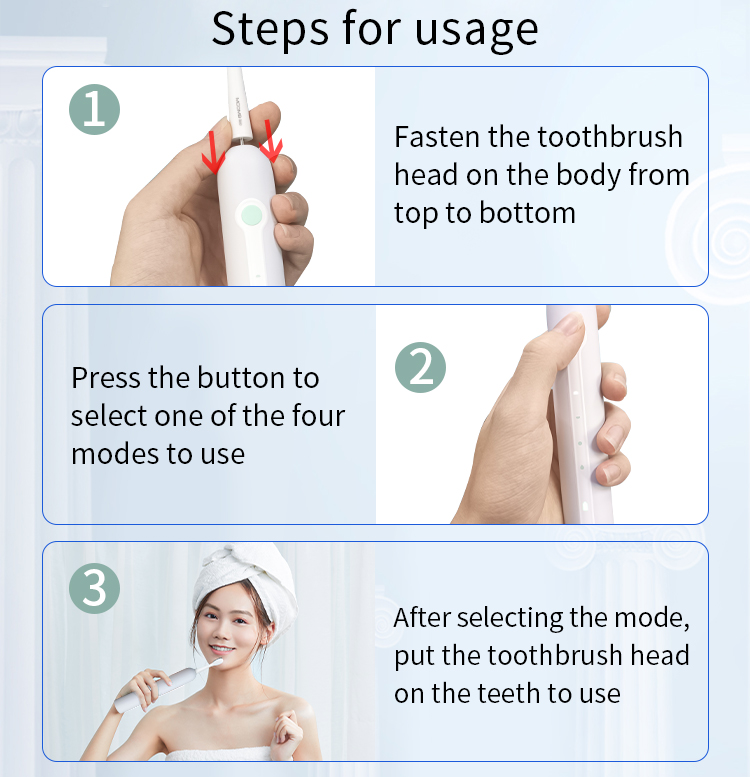 Steps for usage

1

Fasten the toothbrush head on the body from top to bottom

Press the button to select one of the four modes to use

2

3

After selecting the mode, put the toothbrush head on the teeth to use