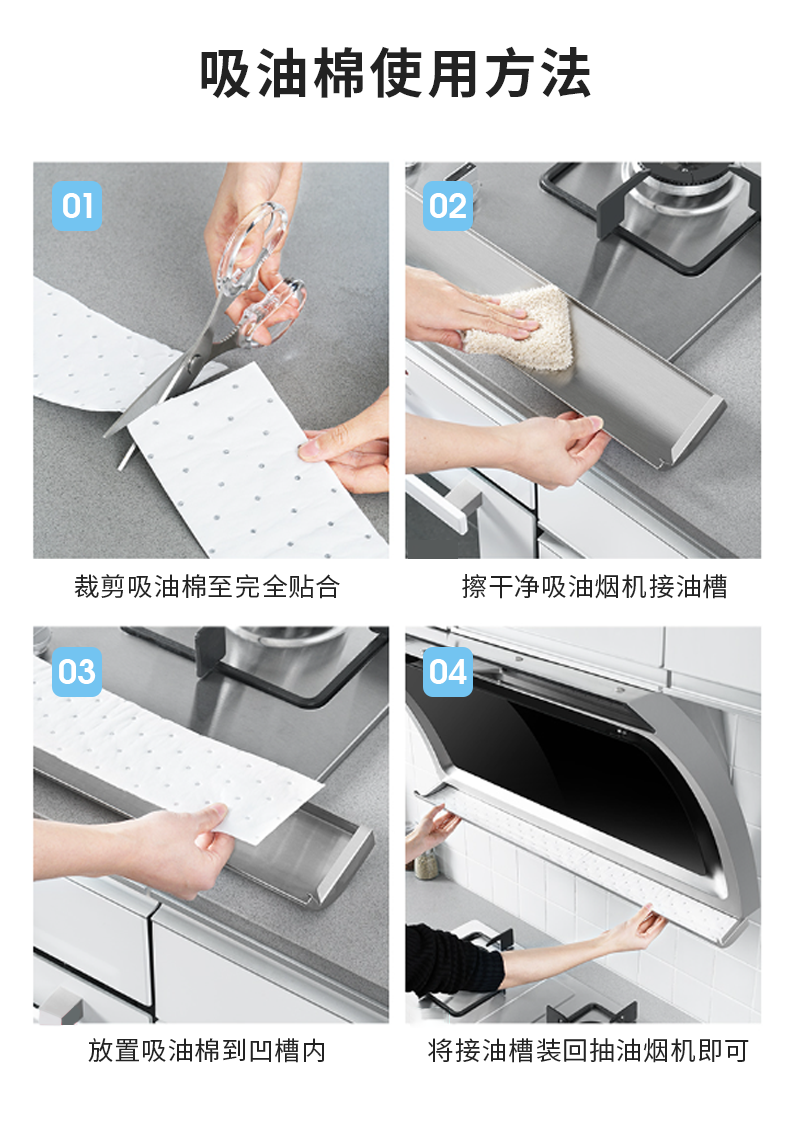 吸油棉使用方法

01

裁剪吸油棉至完全贴合

02

擦干净吸油烟机接油槽

03

放置吸油棉到凹槽内

04

将接油槽装回抽油烟机即可