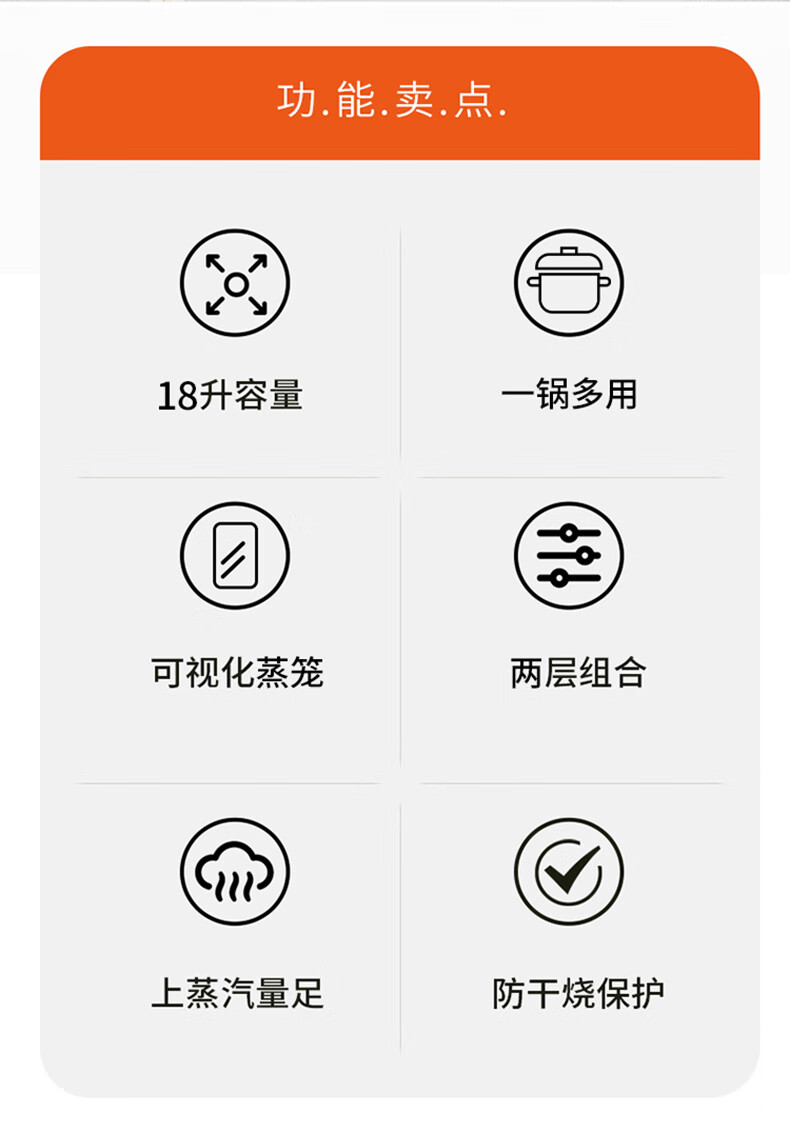 功.能.卖.点.

18升容量

一锅多用

可视化蒸笼

两层组合

上蒸汽量足

防干烧保护