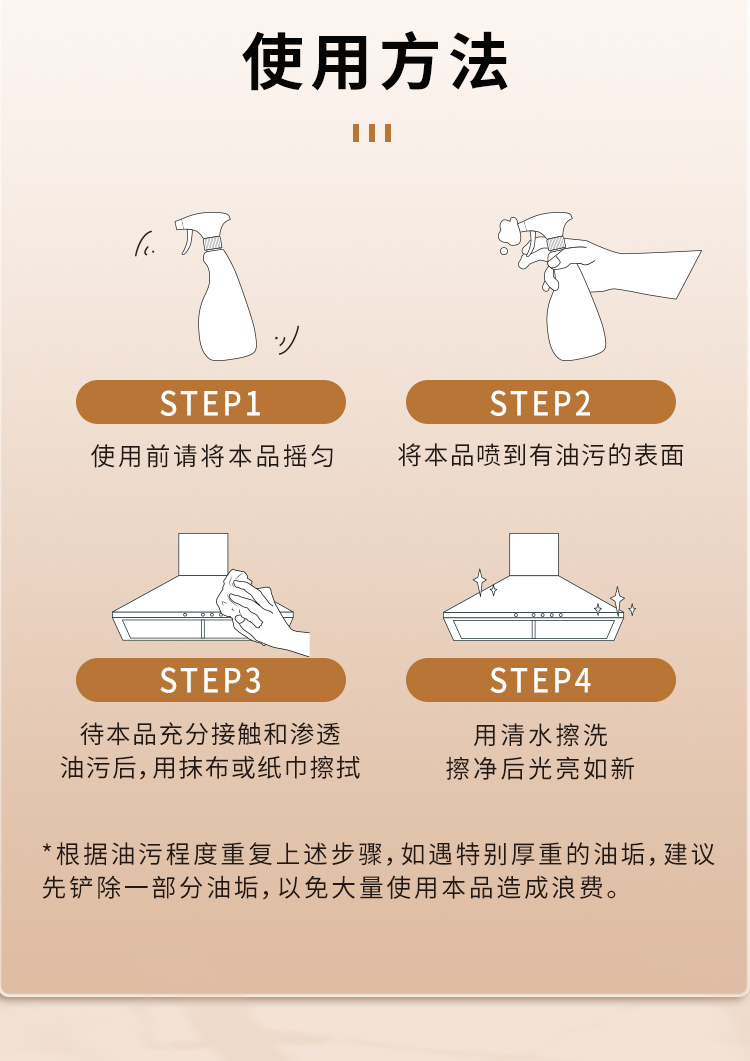 使用方法

STEP1
使用前请将本品摇匀

STEP2
将本品喷到有油污的表面

STEP3
待本品充分接触和渗透油污后，用抹布或纸巾擦拭

STEP4
用清水擦洗
擦净后光亮如新

*根据油污程度重复上述步骤，如遇特别厚重的油垢，建议先铲除一部分油垢，以免大量使用本品造成浪费。