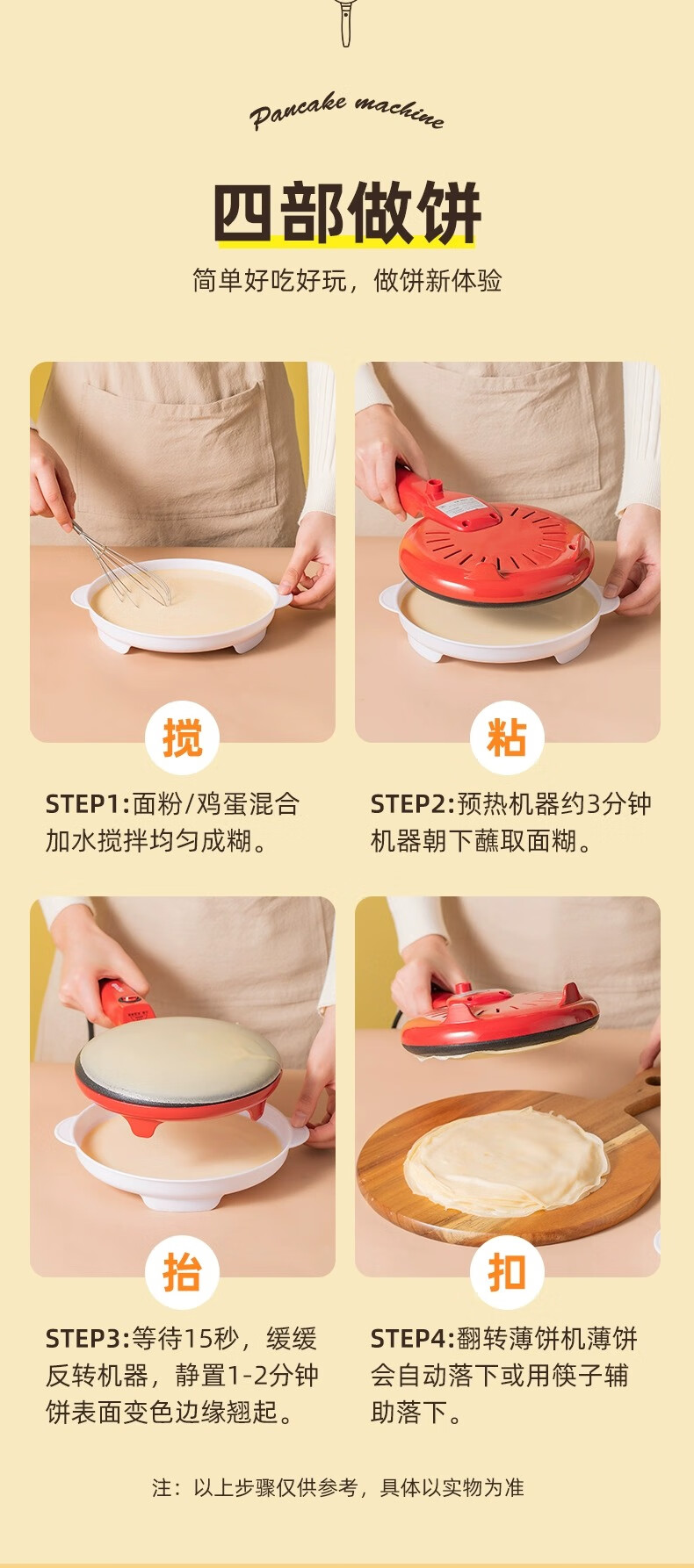 Pancake machine

四部做饼

简单好吃好玩，做饼新体验

搅

STEP1:面粉/鸡蛋混合加水搅拌均匀成糊。

粘

STEP2:预热机器约3分钟机器朝下蘸取面糊。

抬

STEP3:等待15秒，缓缓反转机器，静置1-2分钟饼表面变色边缘翘起。

扣

STEP4:翻转薄饼机薄饼会自动落下或用筷子辅助落下。

注：以上步骤仅供参考，具体以实物为准