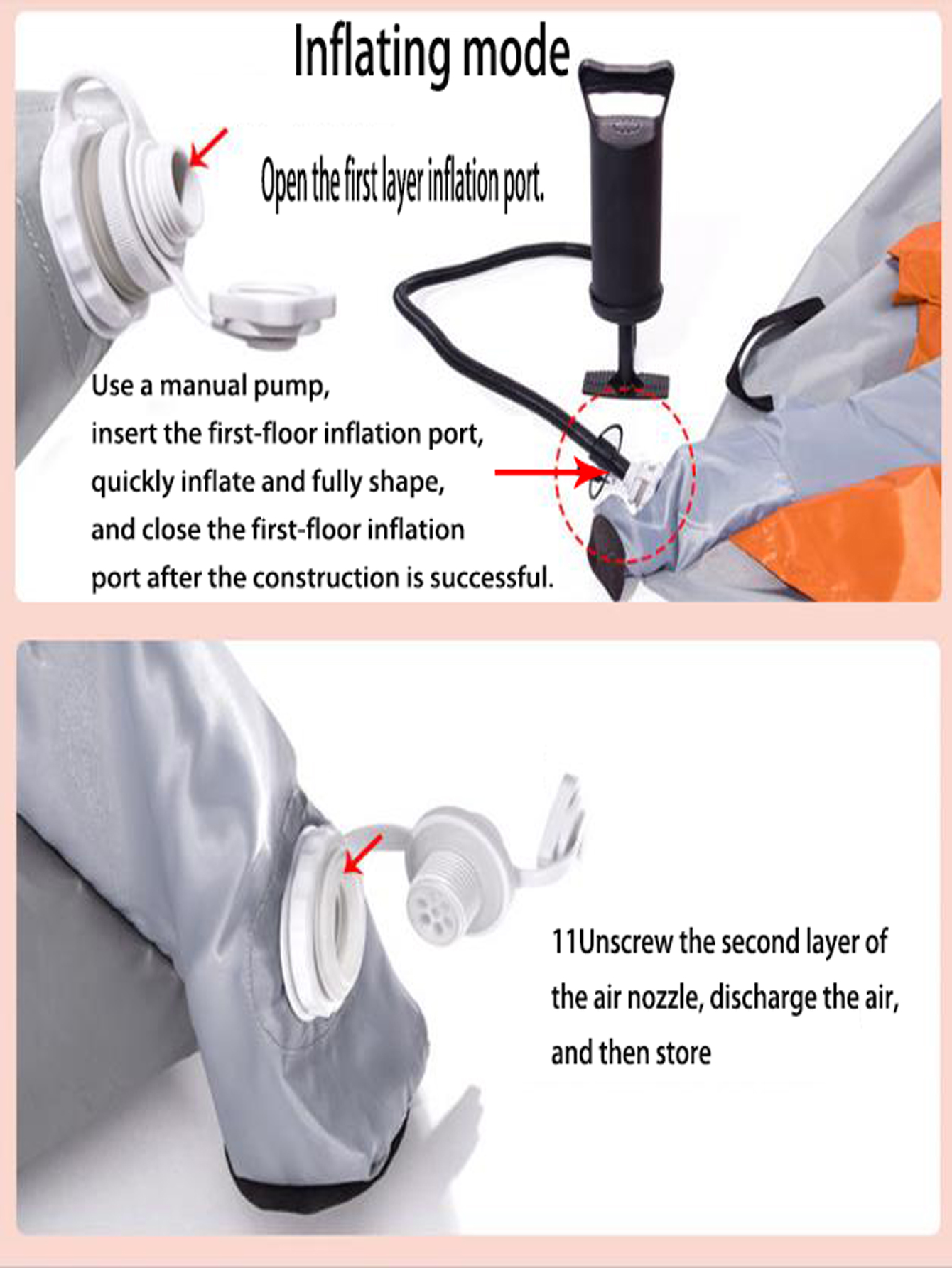 Inflating mode

Open the first layer inflation port.

Use a manual pump,
insert the first-floor inflation port,
quickly inflate and fully shape,
and close the first-floor inflation
port after the construction is successful.

11Unscrew the second layer of the air nozzle, discharge the air, and then store