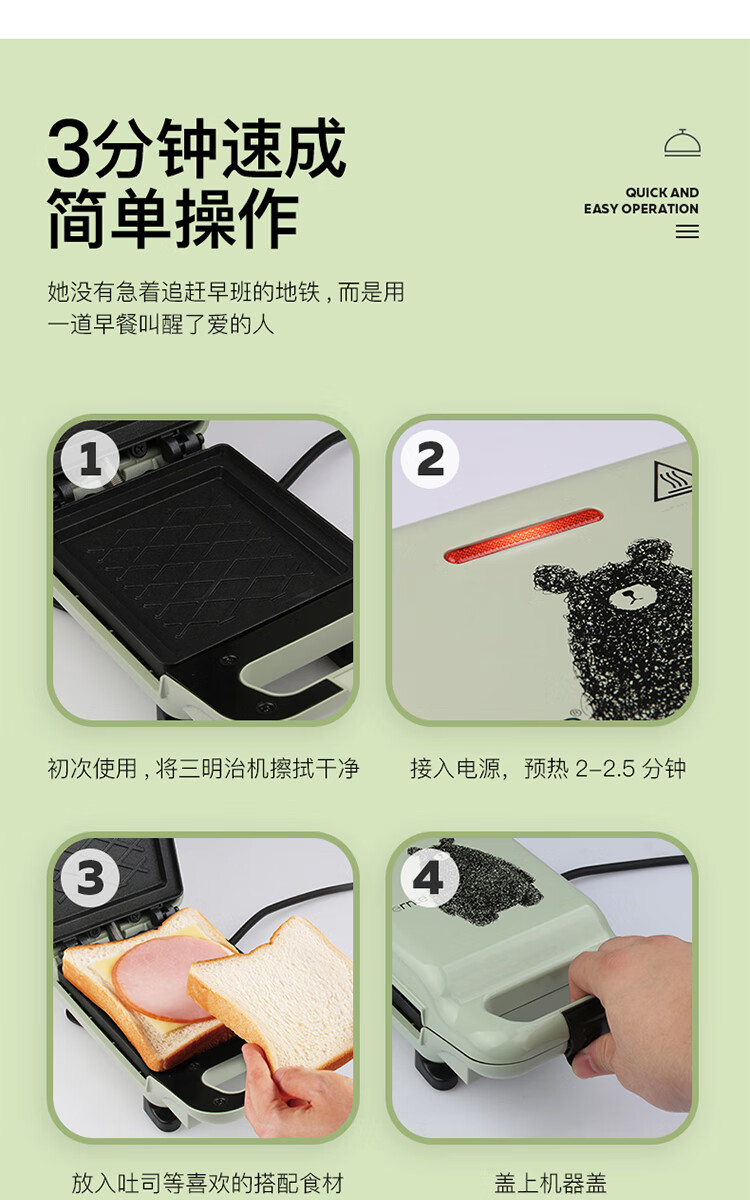 3分钟速成
简单操作

QUICK AND
EASY OPERATION

她没有急着追赶早班的地铁，而是用一道早餐叫醒了爱的人

1

初次使用，将三明治机擦拭干净

2

接入电源，预热 2-2.5 分钟

3

放入吐司等喜欢的搭配食材

4

盖上机器盖