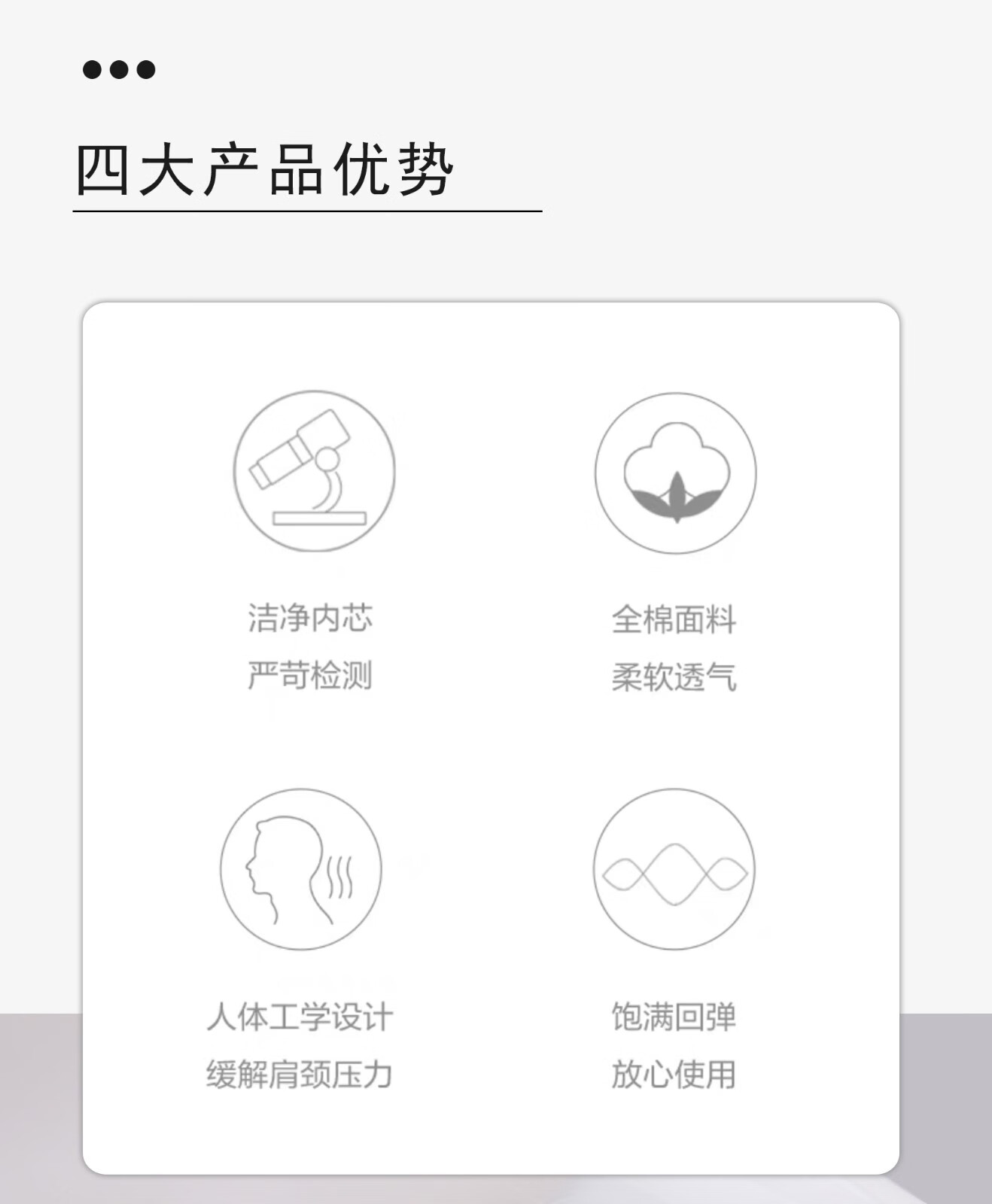 四大产品优势

洁净内芯
严苛检测

全棉面料
柔软透气

人体工学设计
缓解肩颈压力

饱满回弹
放心使用