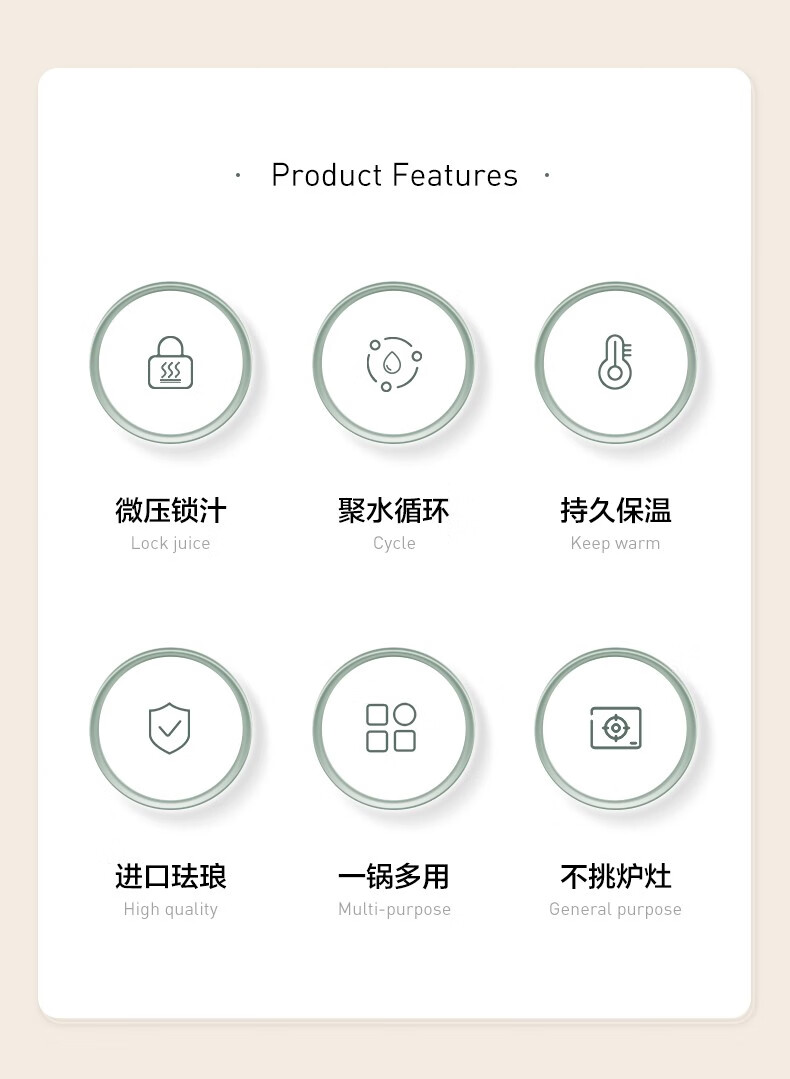 · Product Features ·

微压锁汁
Lock juice

聚水循环
Cycle

持久保温
Keep warm

进口珐琅
High quality

一锅多用
Multi-purpose

不挑炉灶
General purpose