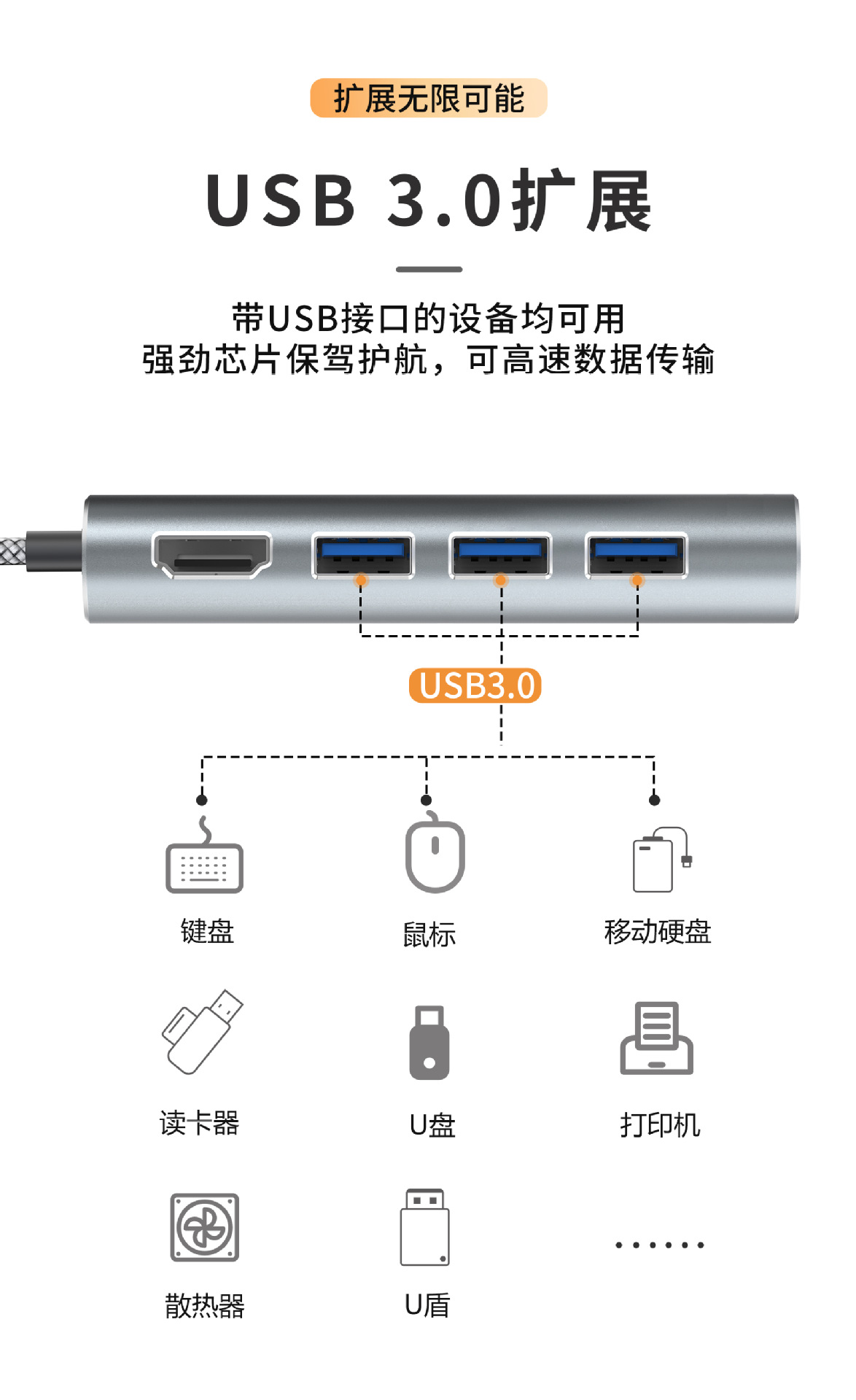 扩展无限可能

USB 3.0扩展

带USB接口的设备均可用
强劲芯片保驾护航，可高速数据传输

USB3.0

键盘

鼠标

移动硬盘

读卡器

U盘

打印机

散热器

U盾

······