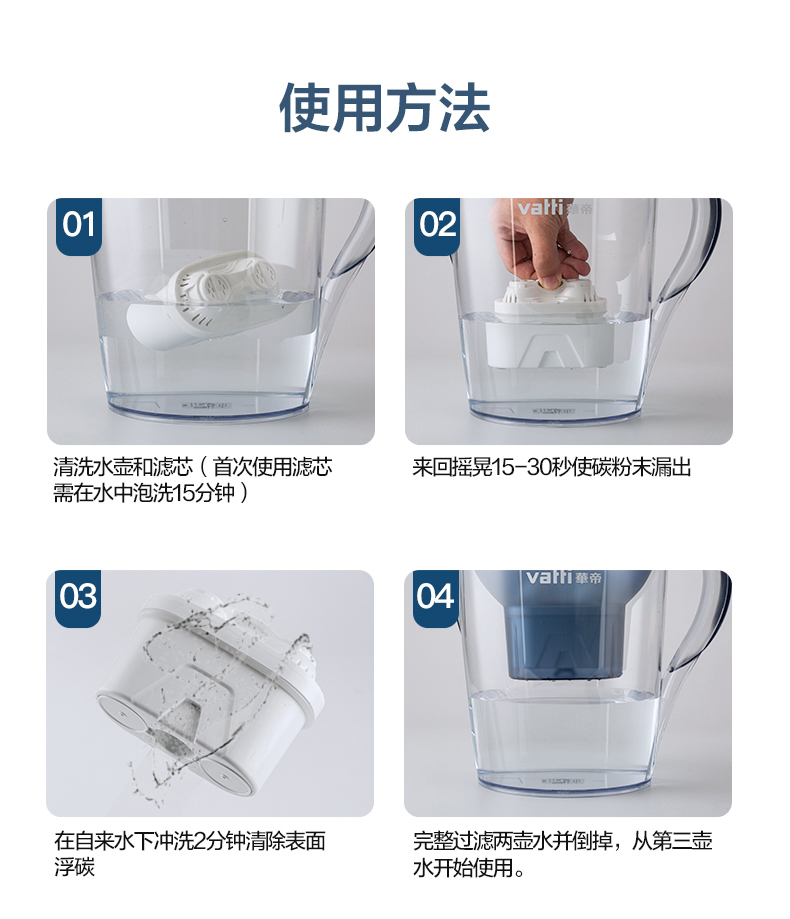 使用方法

01

清洗水壶和滤芯（首次使用滤芯需在水中泡洗15分钟）

02

vatti 華帝

来回摇晃15-30秒使碳粉末漏出

03

在自来水下冲洗2分钟清除表面浮碳

04

vatti 華帝

完整过滤两壶水并倒掉，从第三壶水开始使用。