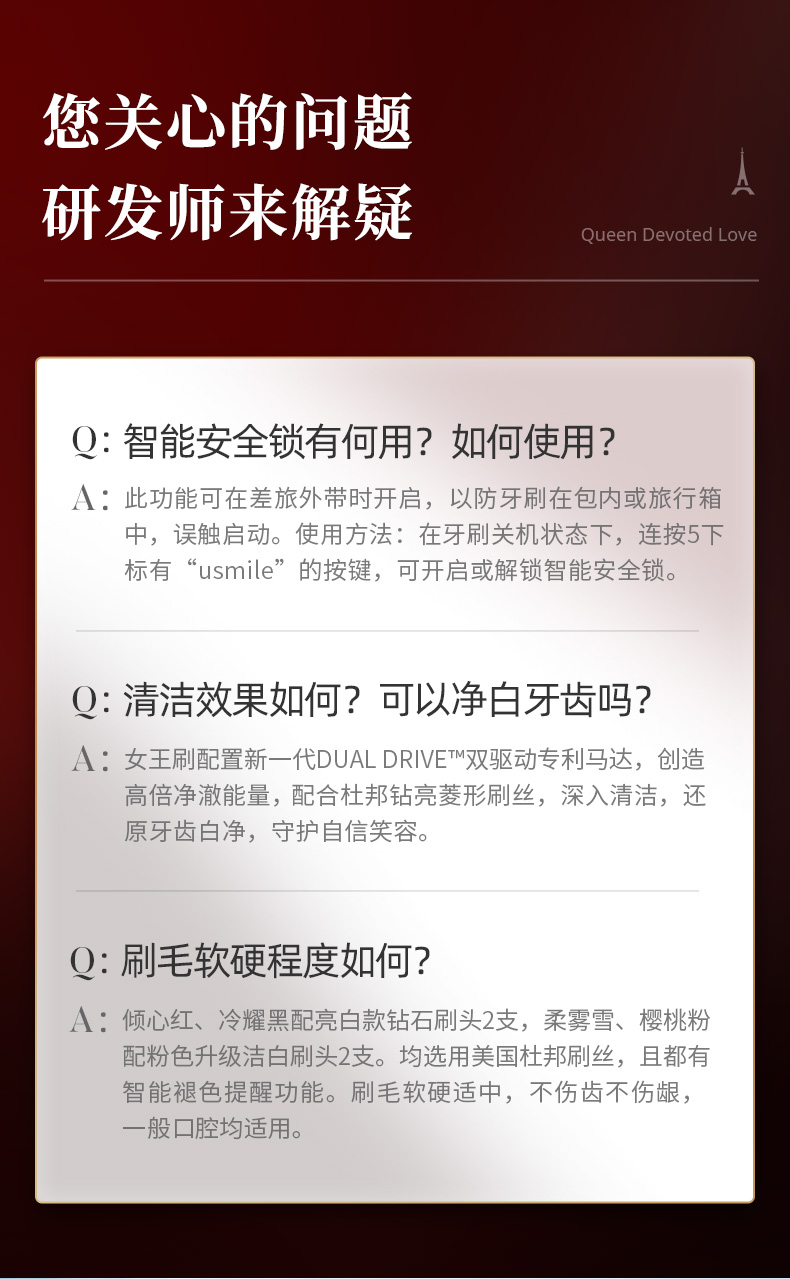 您关心的问题
研发师来解疑

Queen Devoted Love

Q:智能安全锁有何用?如何使用?

A:此功能可在差旅外带时开启,以防牙刷在包内或旅行箱中,误触启动。使用方法:在牙刷关机状态下,连按5下标有“usmile”的按键,可开启或解锁智能安全锁。

Q:清洁效果如何?可以净白牙齿吗?

A:女王刷配置新一代DUAL DRIVE™双驱动专利马达,创造高倍净澈能量,配合杜邦钻亮菱形刷丝,深入清洁,还原牙齿白净,守护自信笑容。

Q:刷毛软硬程度如何?

A:倾心红、冷耀黑配亮白款钻石刷头2支,柔雾雪、樱桃粉配粉色升级洁白刷头2支。均选用美国杜邦刷丝,且都有智能褪色提醒功能。刷毛软硬适中,不伤齿不伤龈,一般口腔均适用。