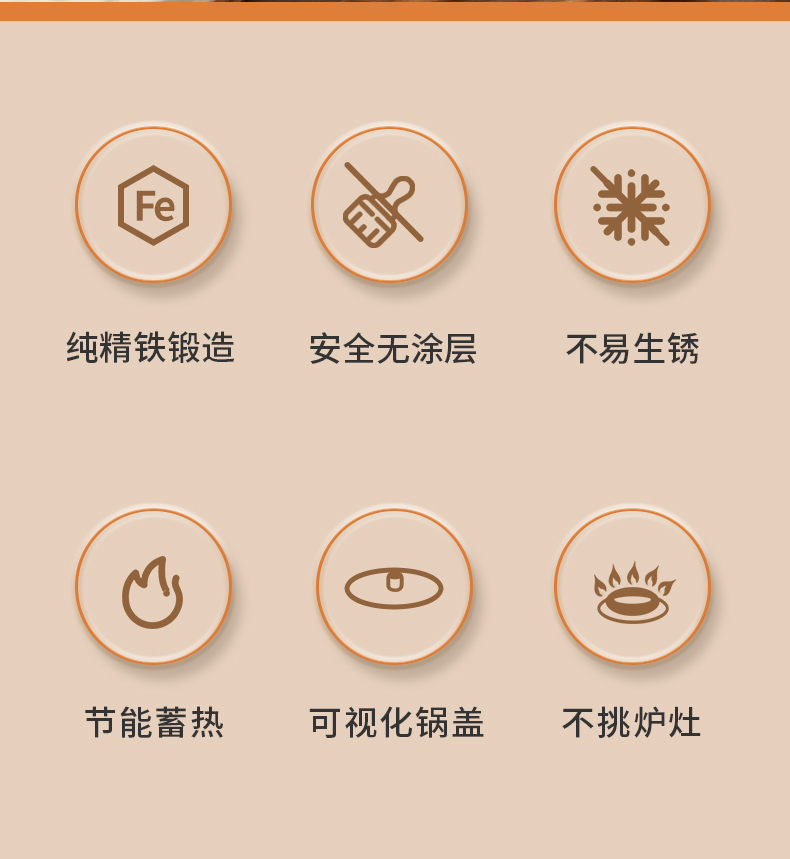 Fe

纯精铁锻造

安全无涂层

不易生锈

节能蓄热

可视化锅盖

不挑炉灶