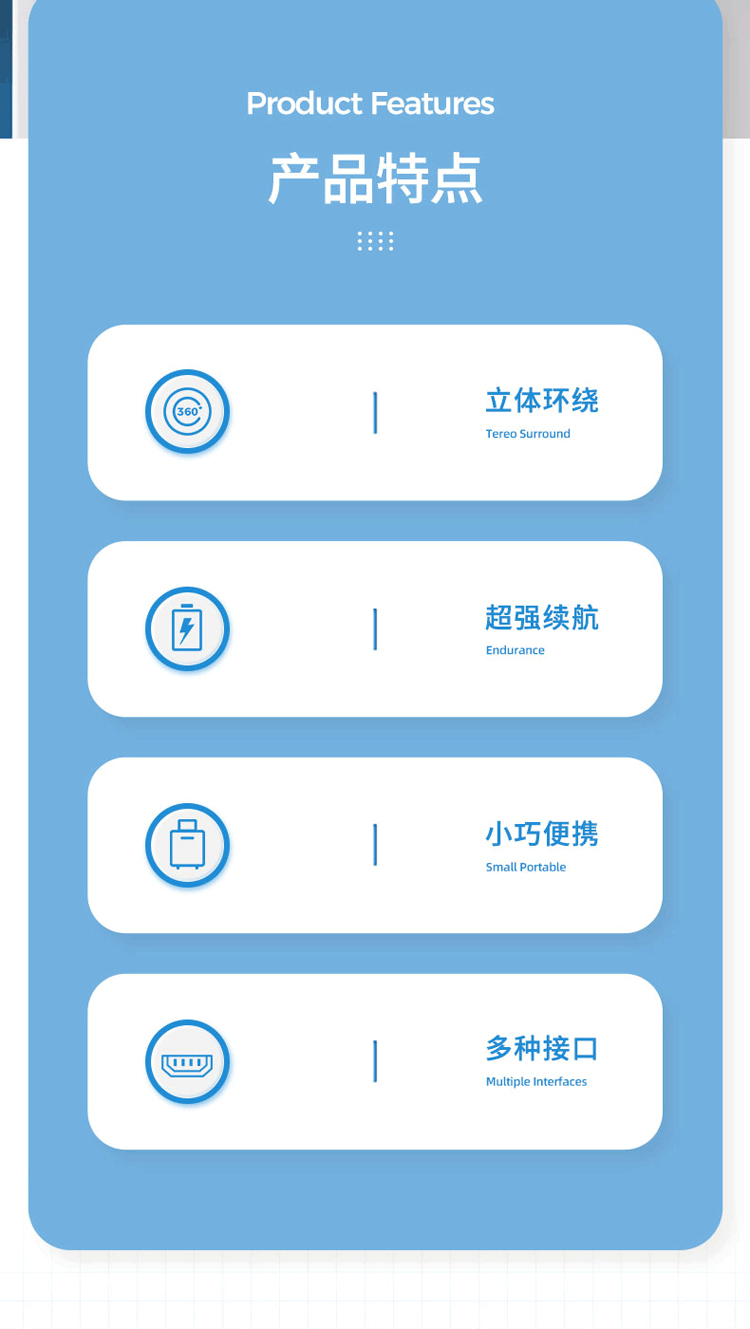 Product Features

产品特点

360°

立体环绕

Tereo Surround

超强续航

Endurance

小巧便携

Small Portable

多种接口

Multiple Interfaces