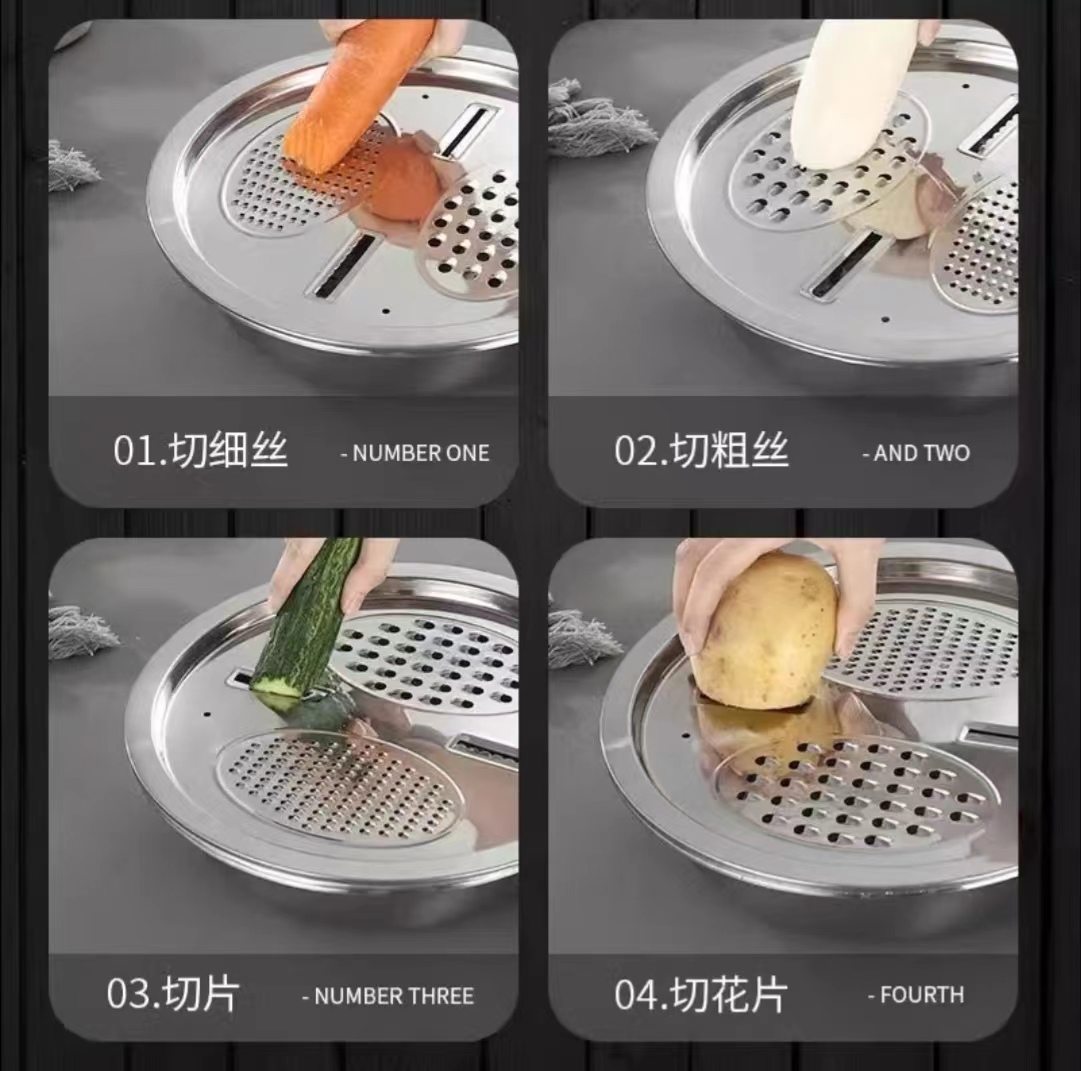 01.切细丝 - NUMBER ONE

02.切粗丝 - AND TWO

03.切片 - NUMBER THREE

04.切花片 - FOURTH