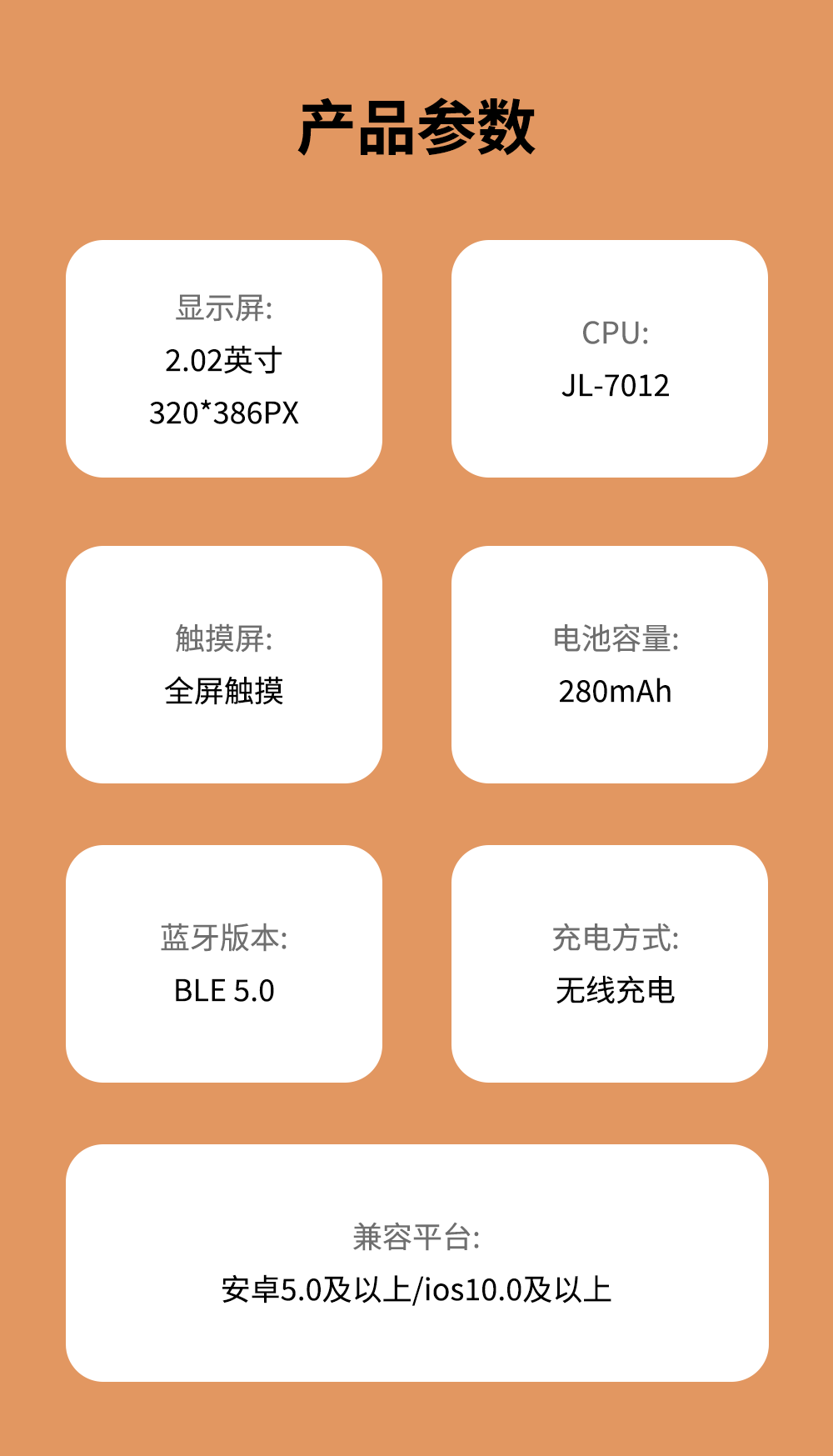 产品参数

显示屏:
2.02英寸
320*386PX

CPU:
JL-7012

触摸屏:
全屏触摸

电池容量:
280mAh

蓝牙版本:
BLE 5.0

充电方式:
无线充电

兼容平台:
安卓5.0及以上/ios10.0及以上