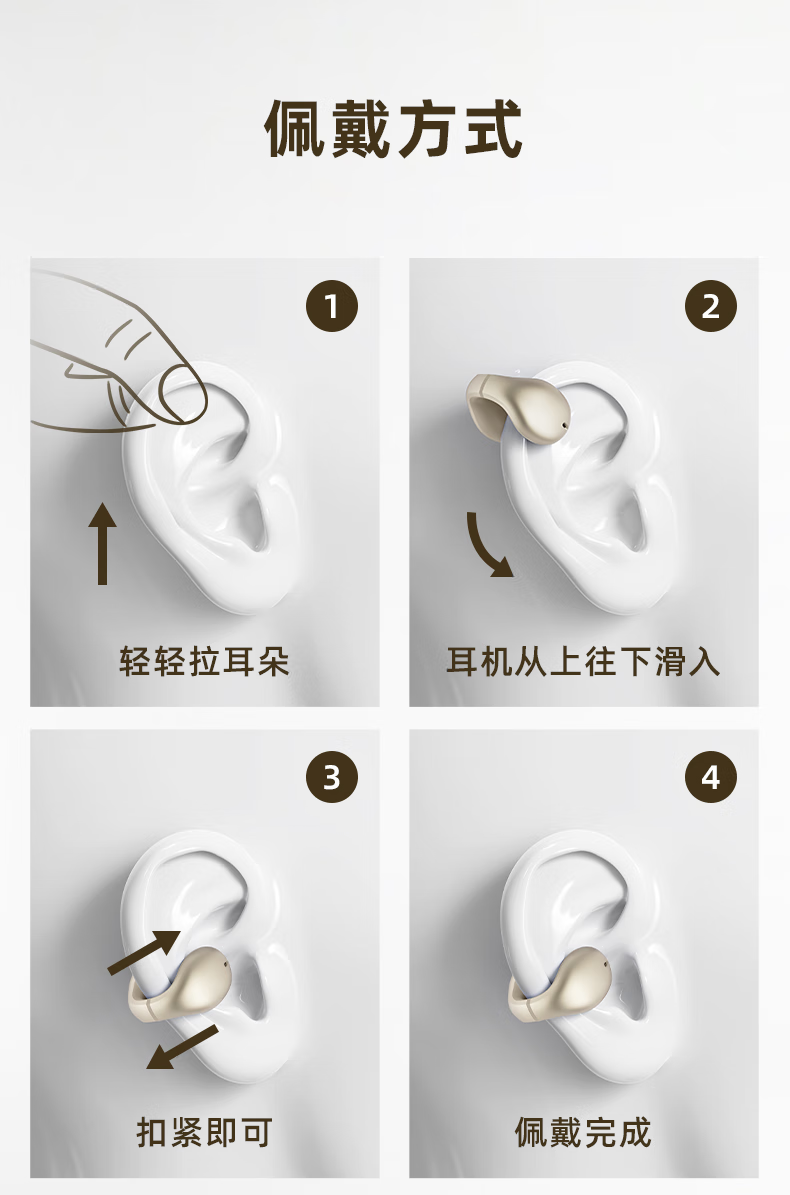 佩戴方式

1
轻轻拉耳朵

2
耳机从上往下滑入

3
扣紧即可

4
佩戴完成