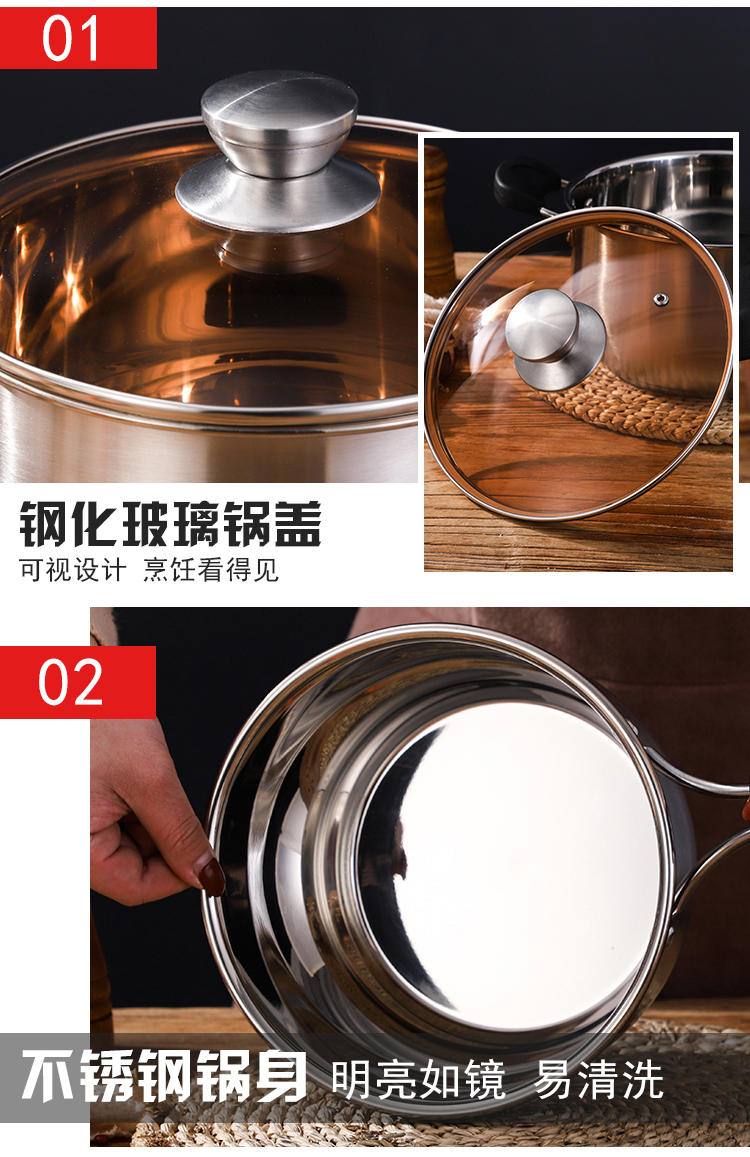 01

钢化玻璃锅盖
可视设计 烹饪看得见

02

不锈钢锅身 明亮如镜 易清洗