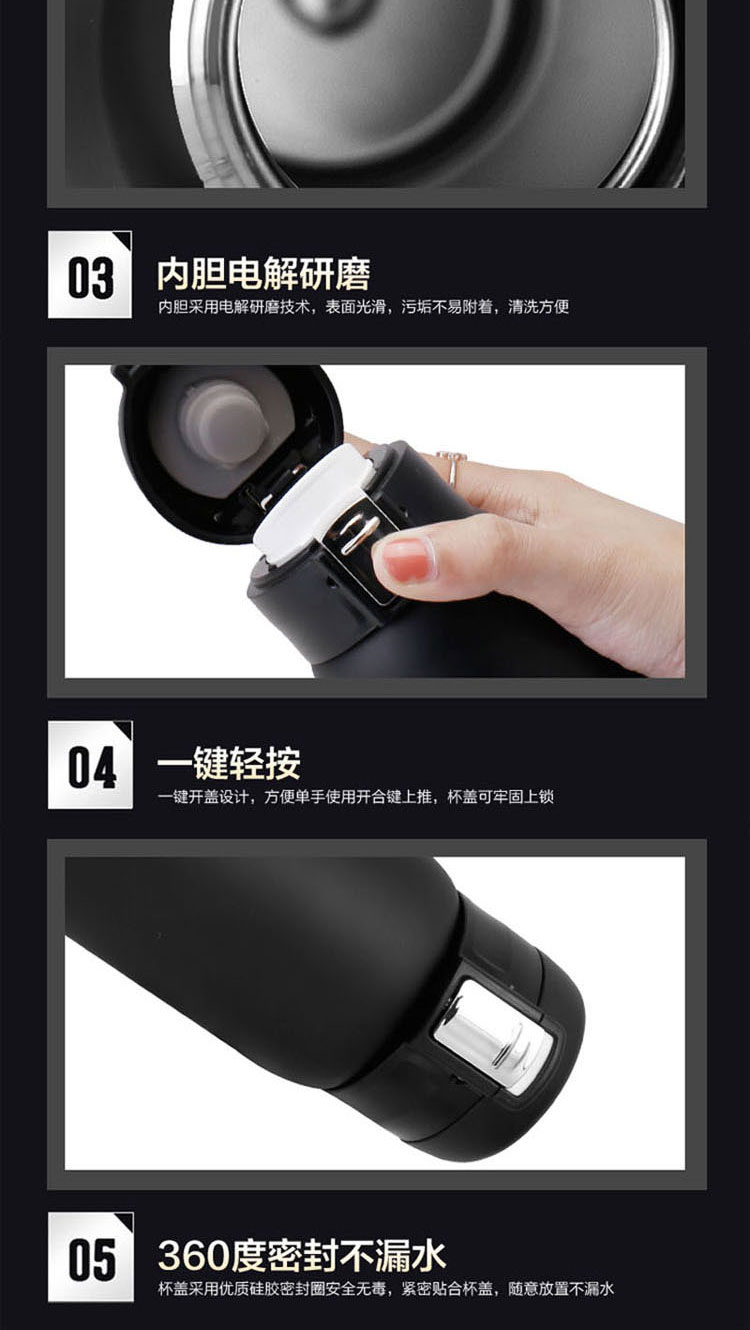 03
内胆电解研磨
内胆采用电解研磨技术，表面光滑，污垢不易附着，清洗方便

04
一键轻按
一键开盖设计，方便单手使用开合键上推，杯盖可牢固上锁

05
360度密封不漏水
杯盖采用优质硅胶密封圈安全无毒，紧密贴合杯盖，随意放置不漏水