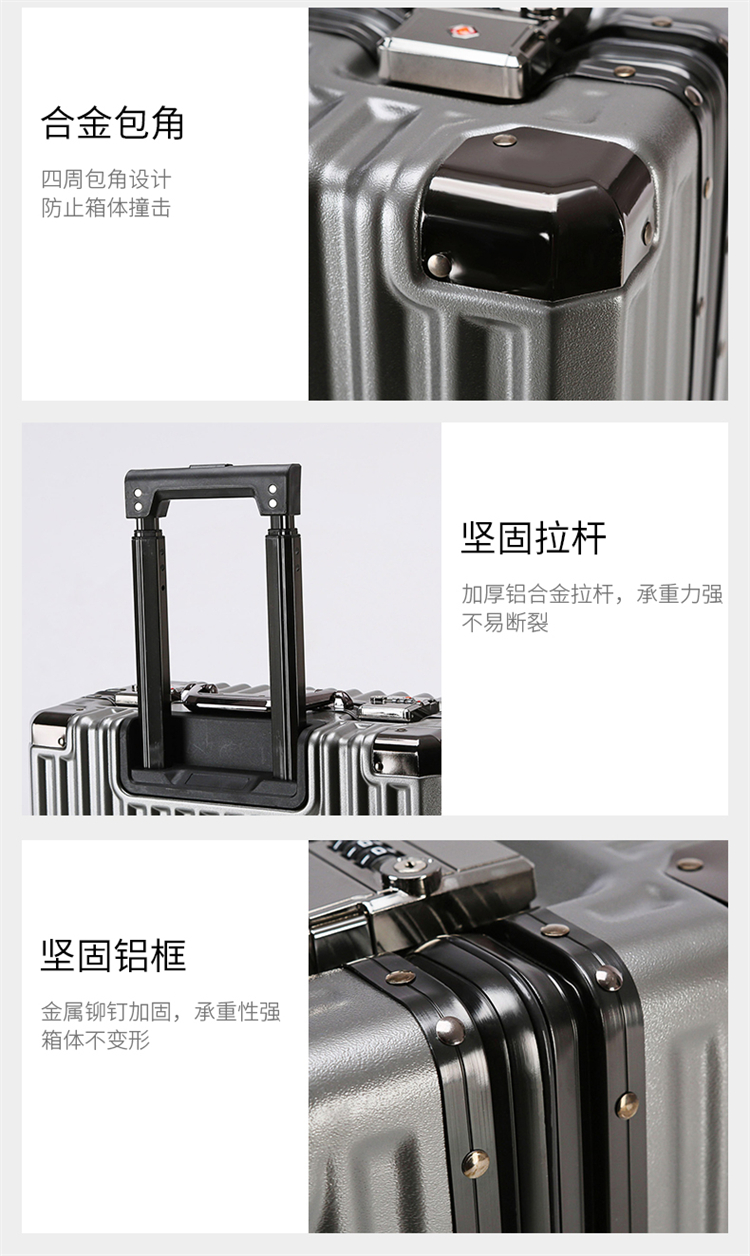 合金包角

四周包角设计
防止箱体撞击

坚固拉杆

加厚铝合金拉杆，承重力强
不易断裂

坚固铝框

金属铆钉加固，承重性强
箱体不变形