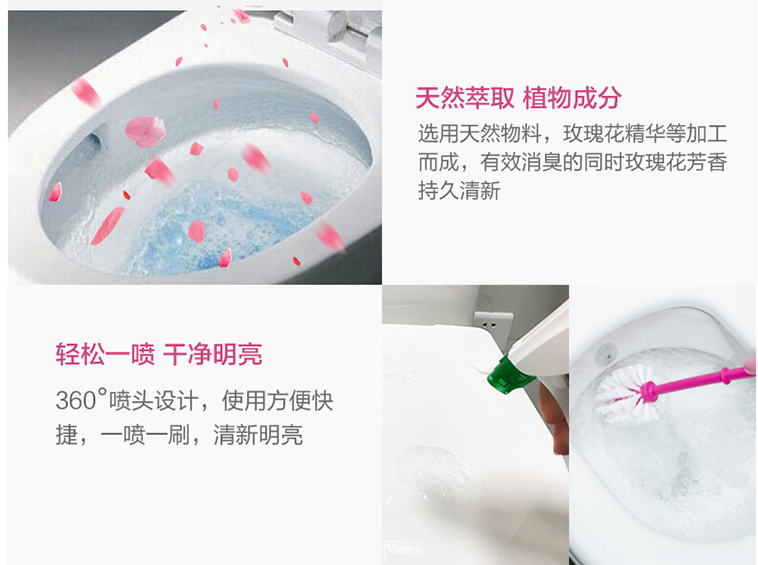 天然萃取 植物成分

选用天然物料，玫瑰花精华等加工而成，有效消臭的同时玫瑰花芳香持久清新

轻松一喷 干净明亮

360°喷头设计，使用方便快捷，一喷一刷，清新明亮