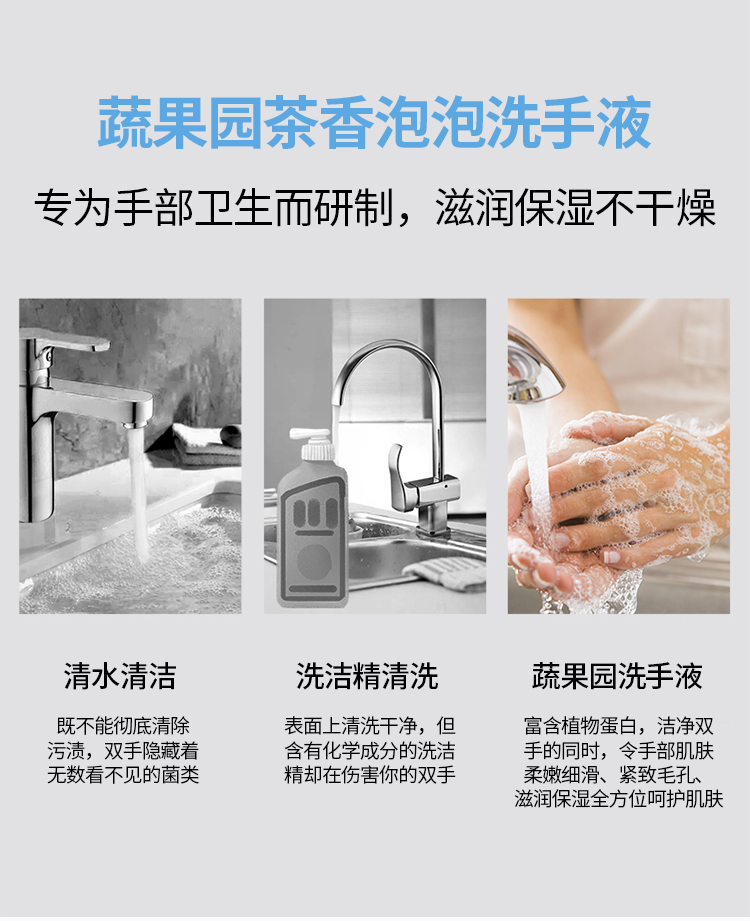 蔬果园茶香泡泡洗手液

专为手部卫生而研制，滋润保湿不干燥

清水清洁

既不能彻底清除污渍，双手隐藏着无数看不见的菌类

洗洁精清洗

表面上清洗干净，但含有化学成分的洗洁精却在伤害你的双手

蔬果园洗手液

富含植物蛋白，洁净双手的同时，令手部肌肤柔嫩细滑、紧致毛孔、滋润保湿全方位呵护肌肤