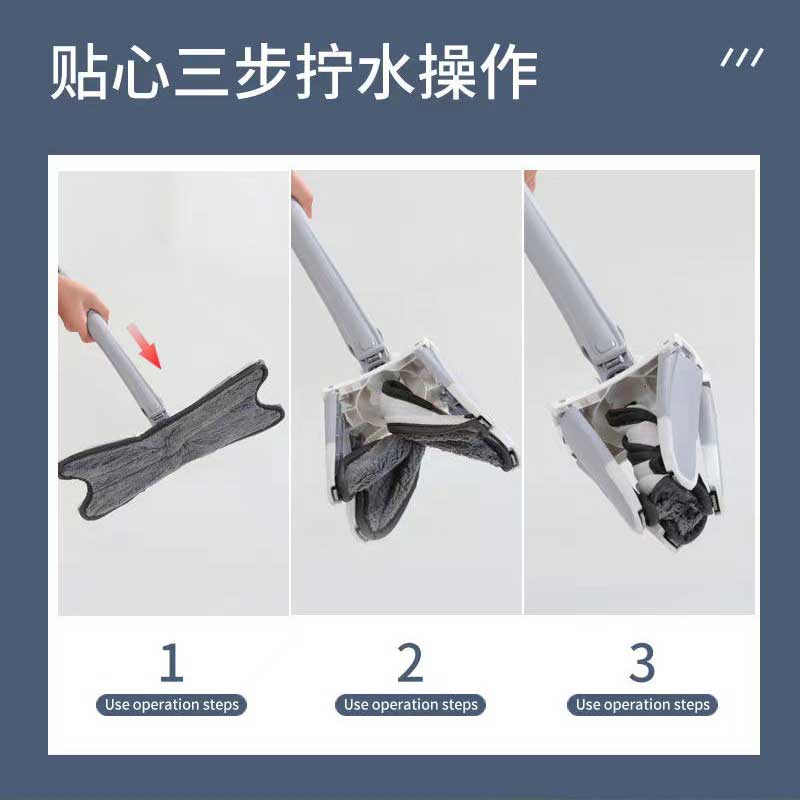 贴心三步拧水操作

///

1
Use operation steps

2
Use operation steps

3
Use operation steps