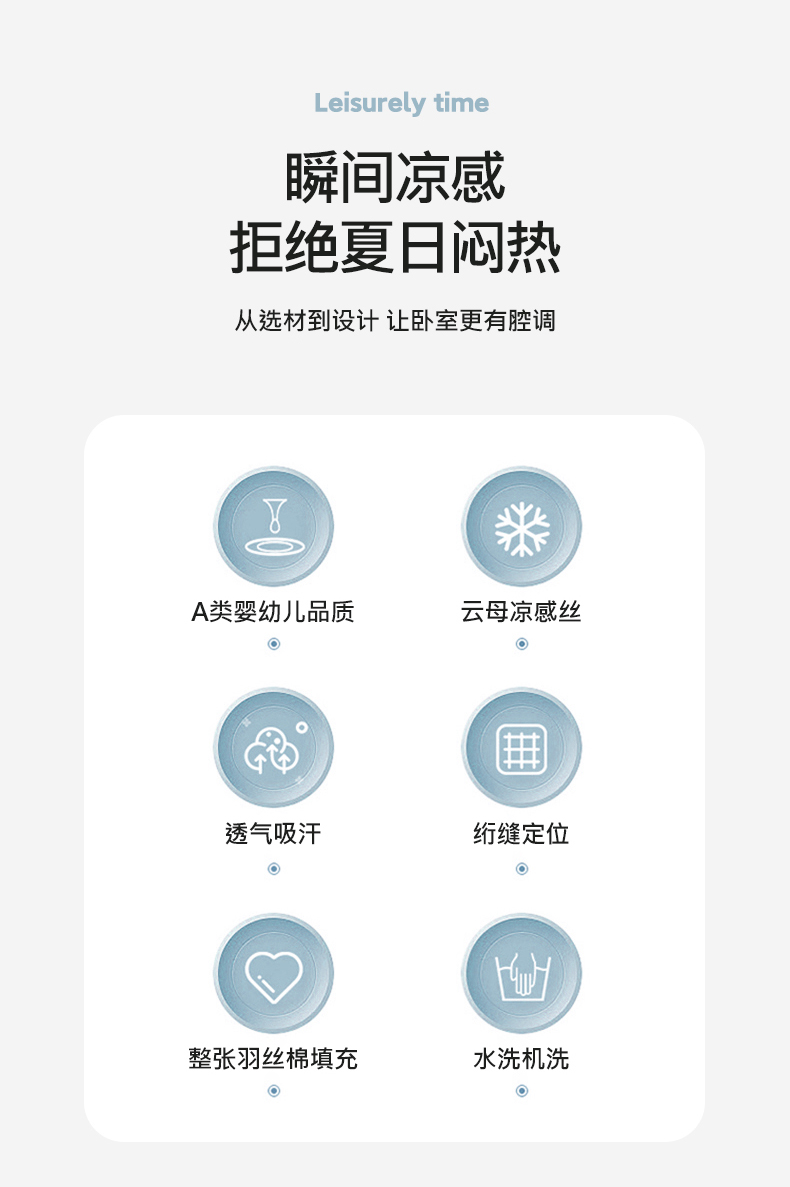 Leisurely time

瞬间凉感
拒绝夏日闷热

从选材到设计 让卧室更有腔调

A类婴幼儿品质

云母凉感丝

透气吸汗

绗缝定位

整张羽丝棉填充

水洗机洗