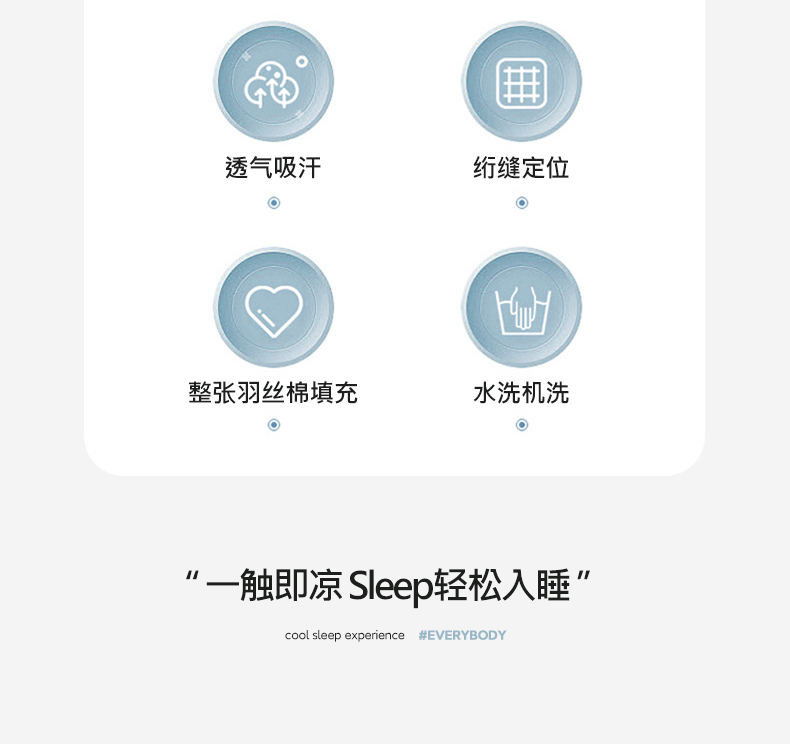 透气吸汗

绗缝定位

整张羽丝棉填充

水洗机洗

“一触即凉Sleep轻松入睡”

cool sleep experience #EVERYBODY