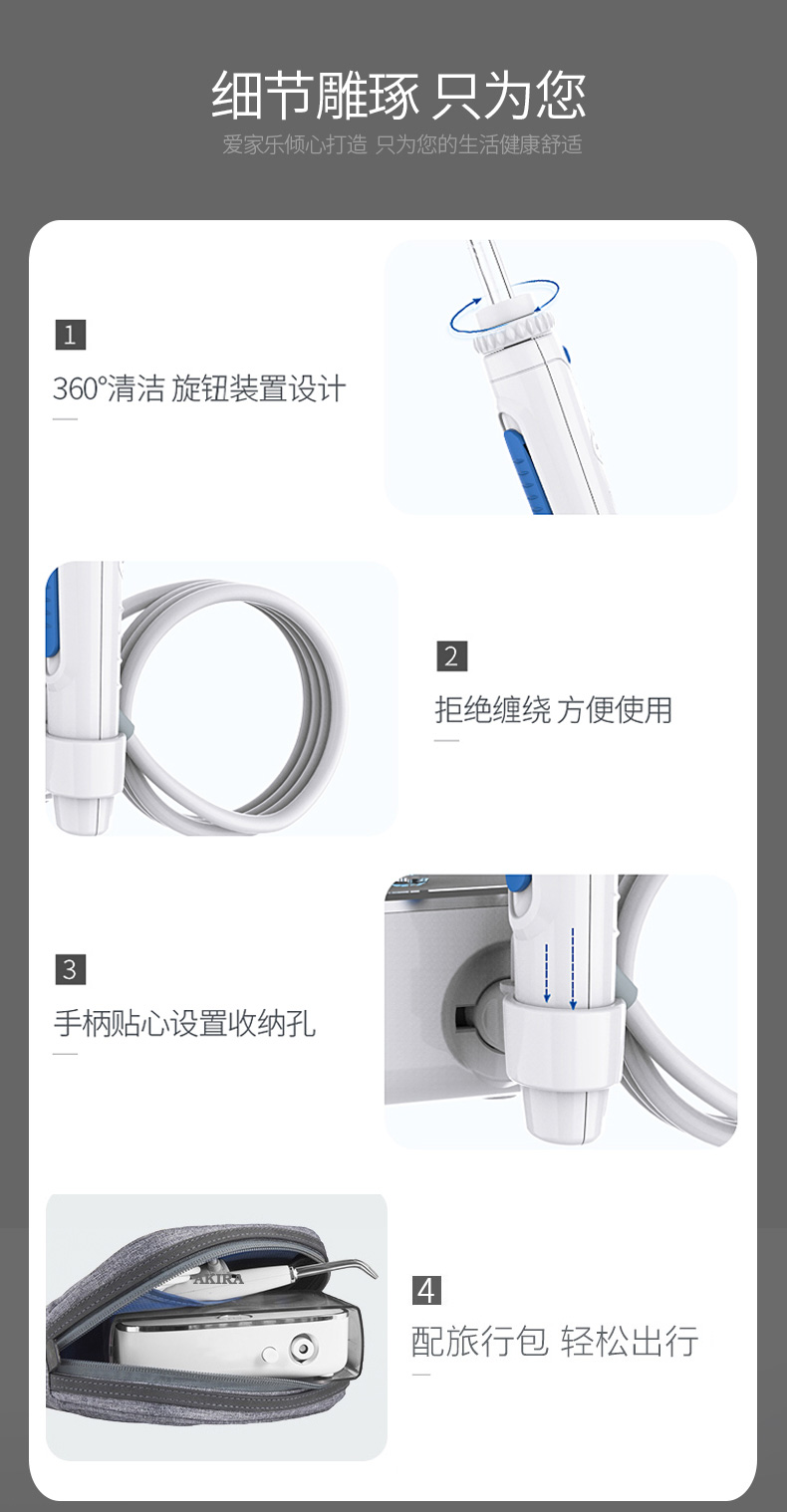 细节雕琢 只为您

爱家乐倾心打造 只为您的生活健康舒适

1

360°清洁 旋钮装置设计

2

拒绝缠绕 方便使用

3

手柄贴心设置收纳孔

AKIRA

4

配旅行包 轻松出行