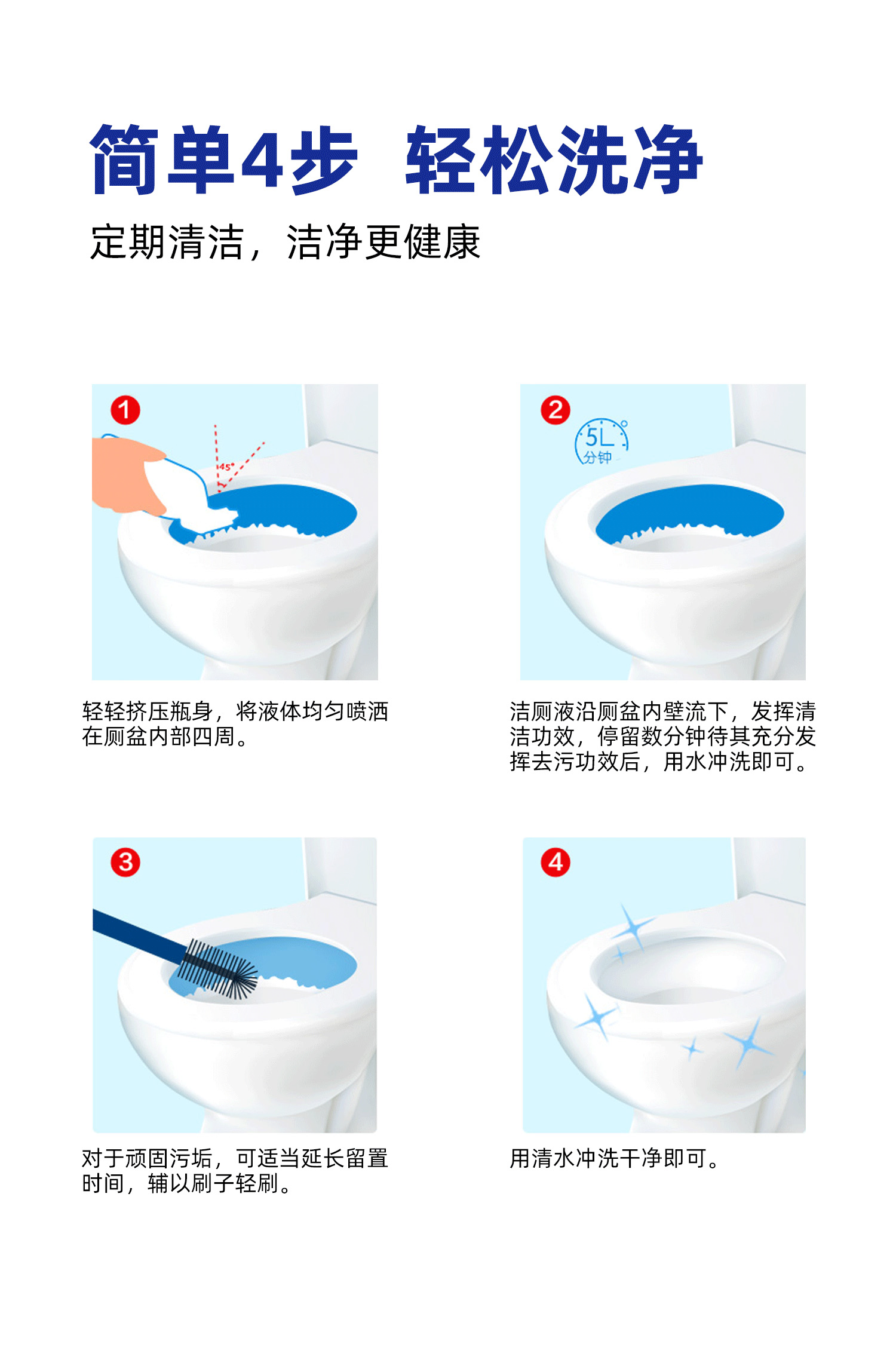 简单4步 轻松洗净

定期清洁，洁净更健康

1

45°

轻轻挤压瓶身，将液体均匀喷洒在厕盆内部四周。

2

5L
分钟

洁厕液沿厕盆内壁流下，发挥清洁功效，停留数分钟待其充分发挥去污功效后，用水冲洗即可。

3

对于顽固污垢，可适当延长留置时间，辅以刷子轻刷。

4

用清水冲洗干净即可。