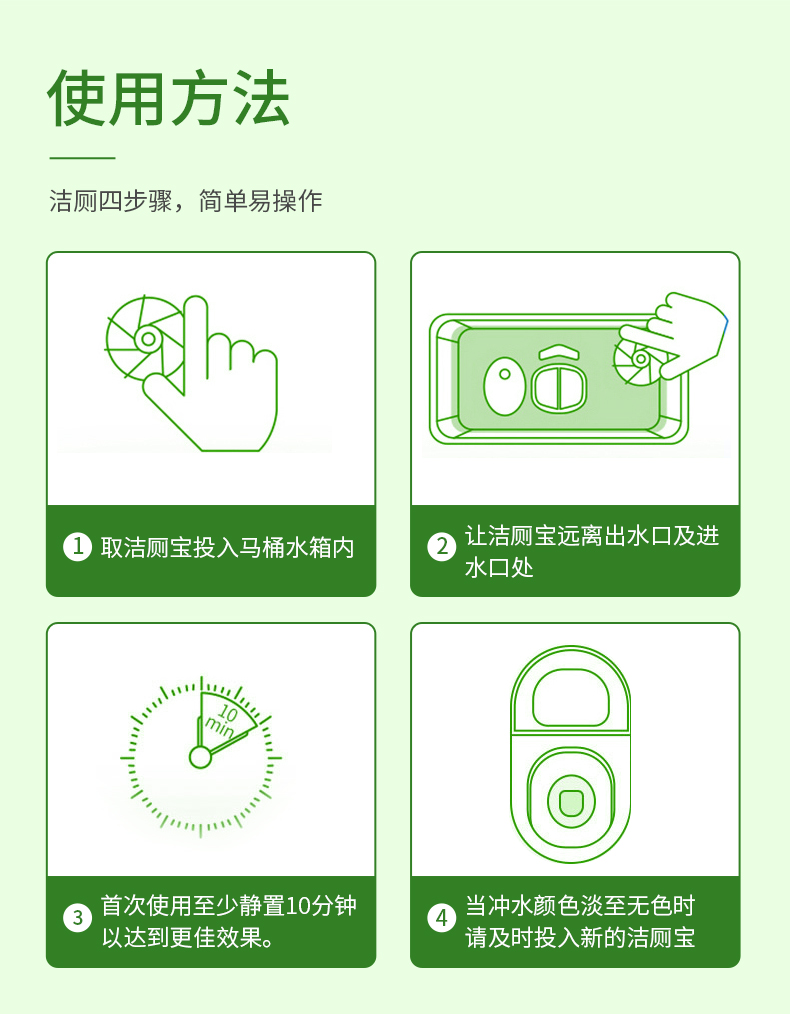 使用方法

洁厕四步骤，简单易操作

1 取洁厕宝投入马桶水箱内

2 让洁厕宝远离出水口及进水口处

10 min

3 首次使用至少静置10分钟以达到更佳效果。

4 当冲水颜色淡至无色时请及时投入新的洁厕宝