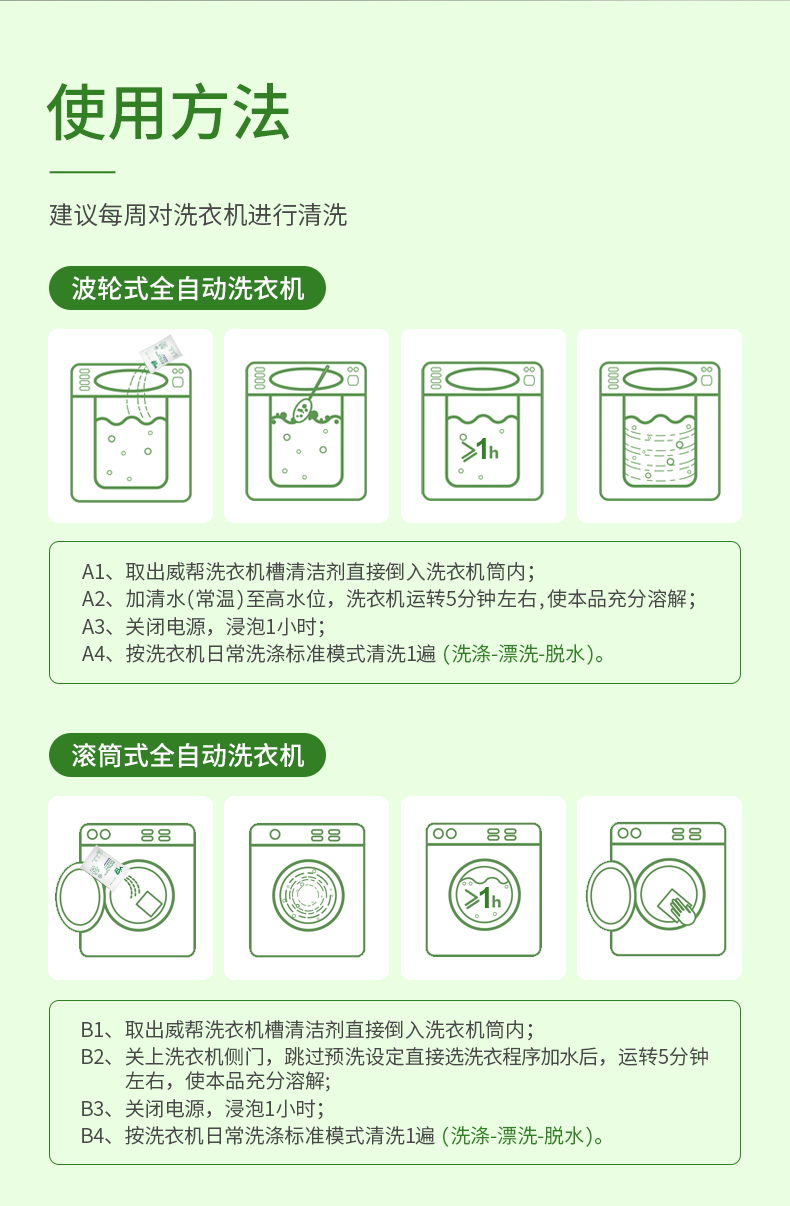 使用方法

建议每周对洗衣机进行清洗

波轮式全自动洗衣机

≥1h

A1、取出威帮洗衣机槽清洁剂直接倒入洗衣机筒内；
A2、加清水(常温)至高水位，洗衣机运转5分钟左右,使本品充分溶解；
A3、关闭电源，浸泡1小时；
A4、按洗衣机日常洗涤标准模式清洗1遍 (洗涤-漂洗-脱水)。

滚筒式全自动洗衣机

≥1h

B1、取出威帮洗衣机槽清洁剂直接倒入洗衣机筒内；
B2、关上洗衣机侧门，跳过预洗设定直接选洗衣程序加水后，运转5分钟左右，使本品充分溶解;
B3、关闭电源，浸泡1小时;
B4、按洗衣机日常洗涤标准模式清洗1遍 (洗涤-漂洗-脱水)。