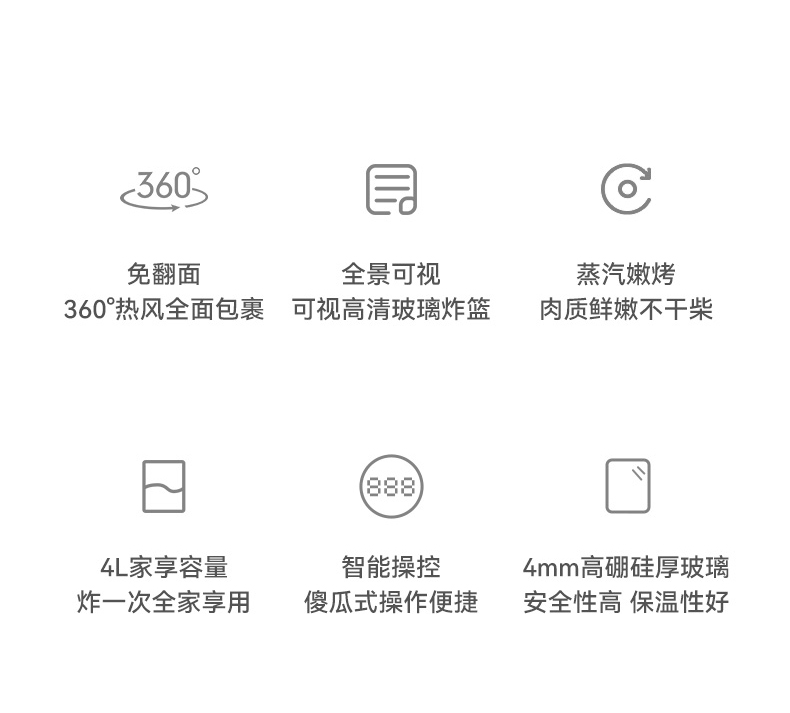 360°

免翻面
360°热风全面包裹

全景可视
可视高清玻璃炸篮

蒸汽嫩烤
肉质鲜嫩不干柴

4L家享容量
炸一次全家享用

888

智能操控
傻瓜式操作便捷

4mm高硼硅厚玻璃
安全性高 保温性好