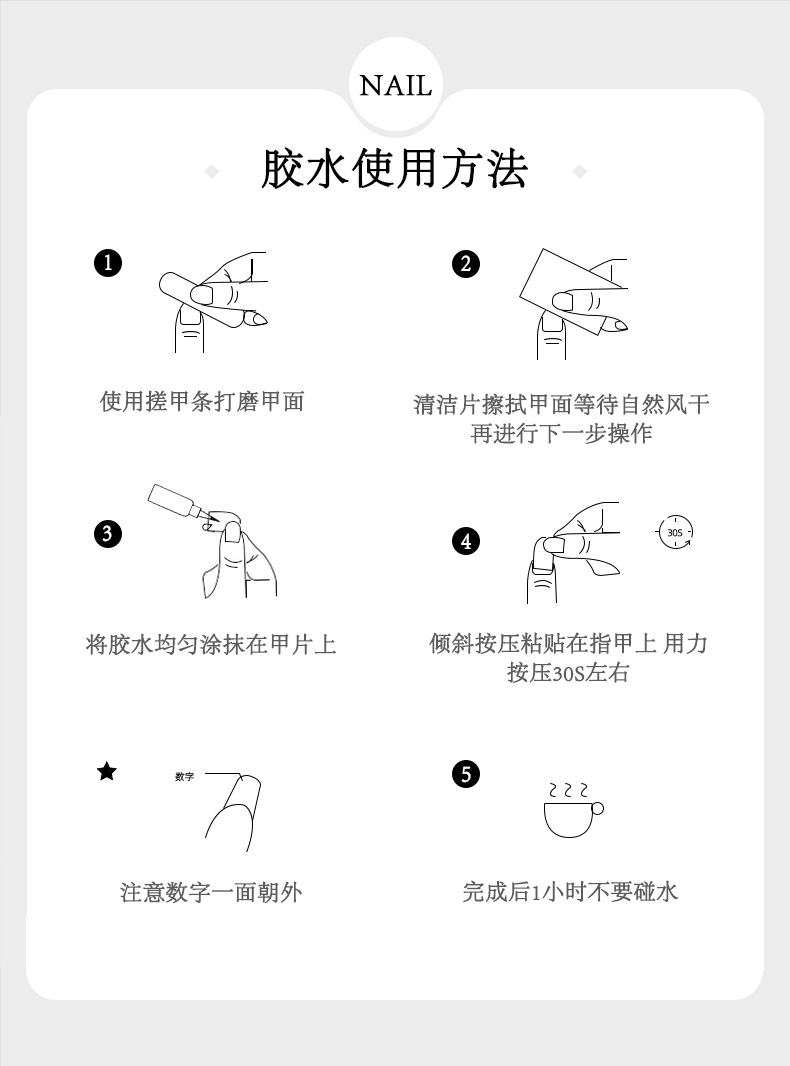 NAIL

胶水使用方法

1

使用搓甲条打磨甲面

2

清洁片擦拭甲面等待自然风干再进行下一步操作

3

将胶水均匀涂抹在甲片上

4

30S

倾斜按压粘贴在指甲上 用力按压30S左右

★

数字

注意数字一面朝外

5

完成后1小时不要碰水