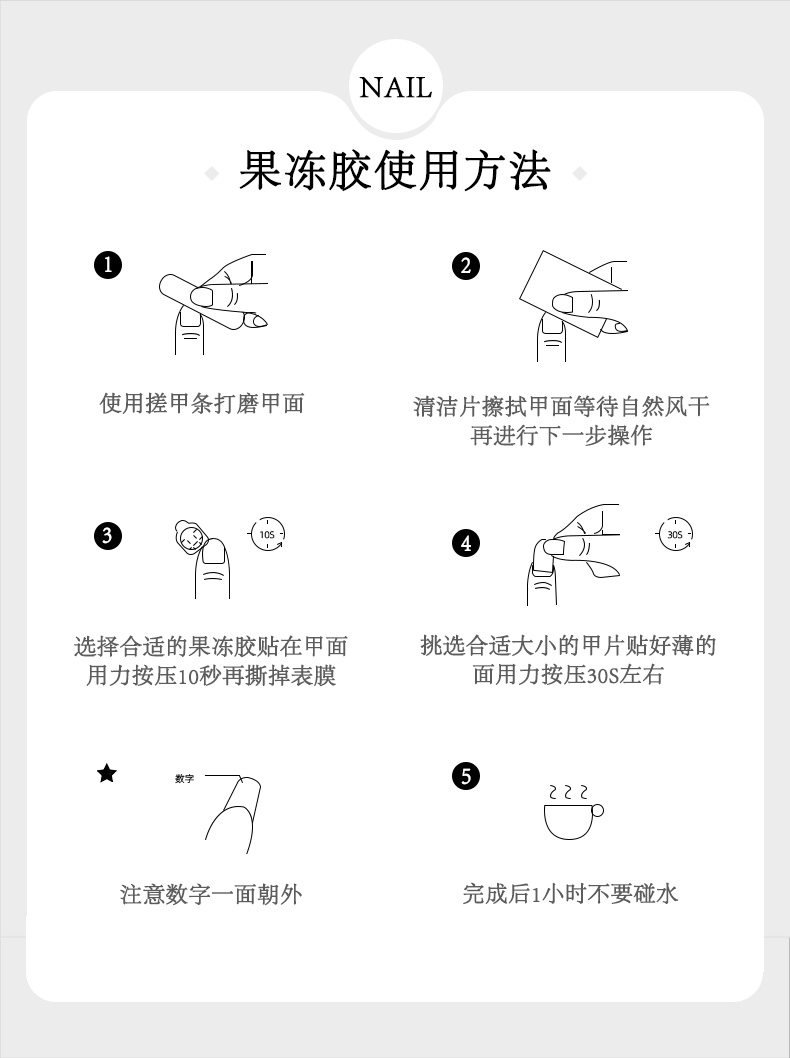 NAIL

果冻胶使用方法

1

使用搓甲条打磨甲面

2

清洁片擦拭甲面等待自然风干再进行下一步操作

3

10S

选择合适的果冻胶贴在甲面用力按压10秒再撕掉表膜

4

30S

挑选合适大小的甲片贴好薄的面用力按压30S左右

★

数字

注意数字一面朝外

5

完成后1小时不要碰水