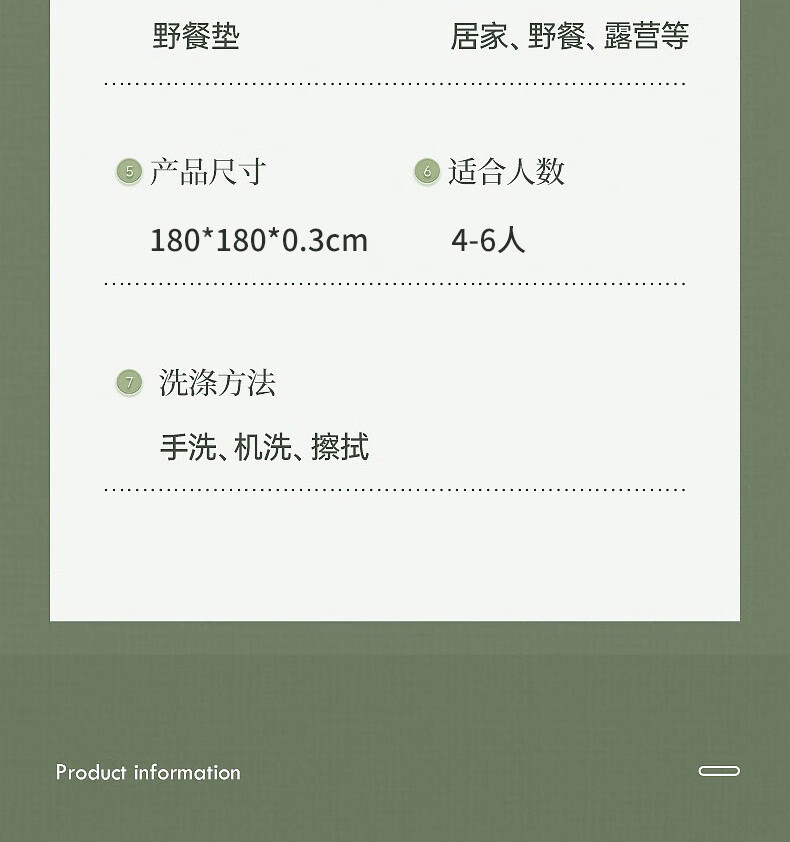 野餐垫 居家、野餐、露营等

5 产品尺寸

180*180*0.3cm

6 适合人数

4-6人

7 洗涤方法

手洗、机洗、擦拭

Product information