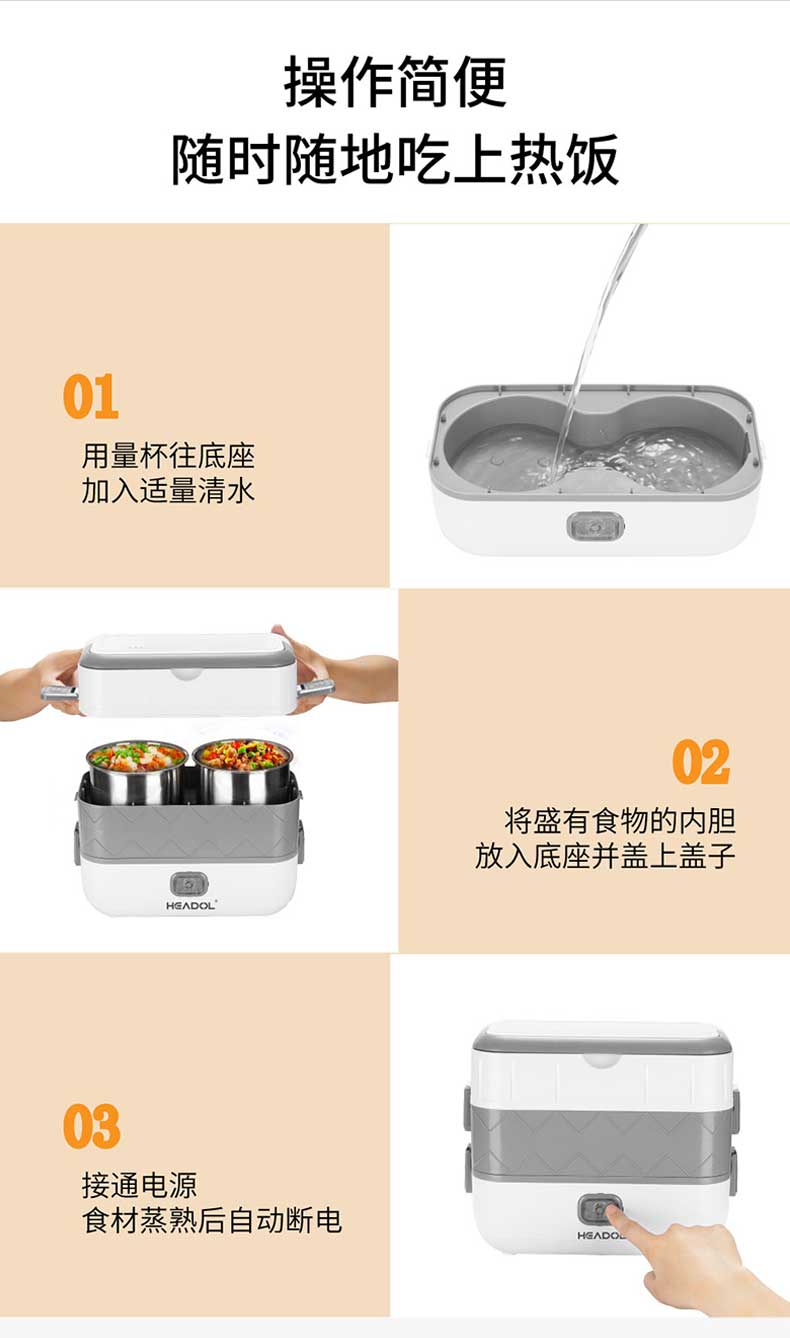 操作简便
随时随地吃上热饭

01
用量杯往底座
加入适量清水

HEADOL

02
将盛有食物的内胆
放入底座并盖上盖子

03
接通电源
食材蒸熟后自动断电

HEADOL