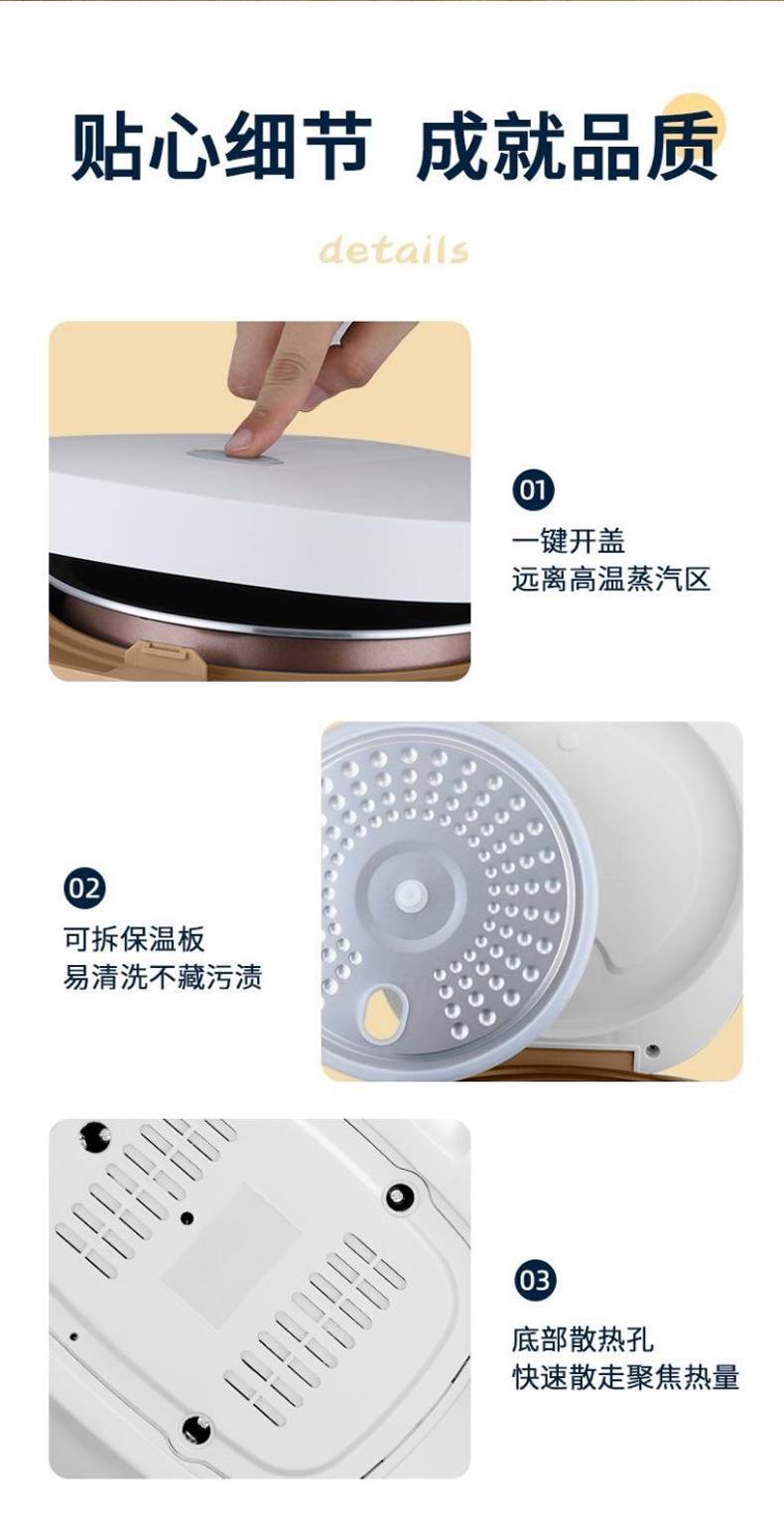 贴心细节 成就品质

details

01

一键开盖
远离高温蒸汽区

02

可拆保温板
易清洗不藏污渍

03

底部散热孔
快速散走聚焦热量