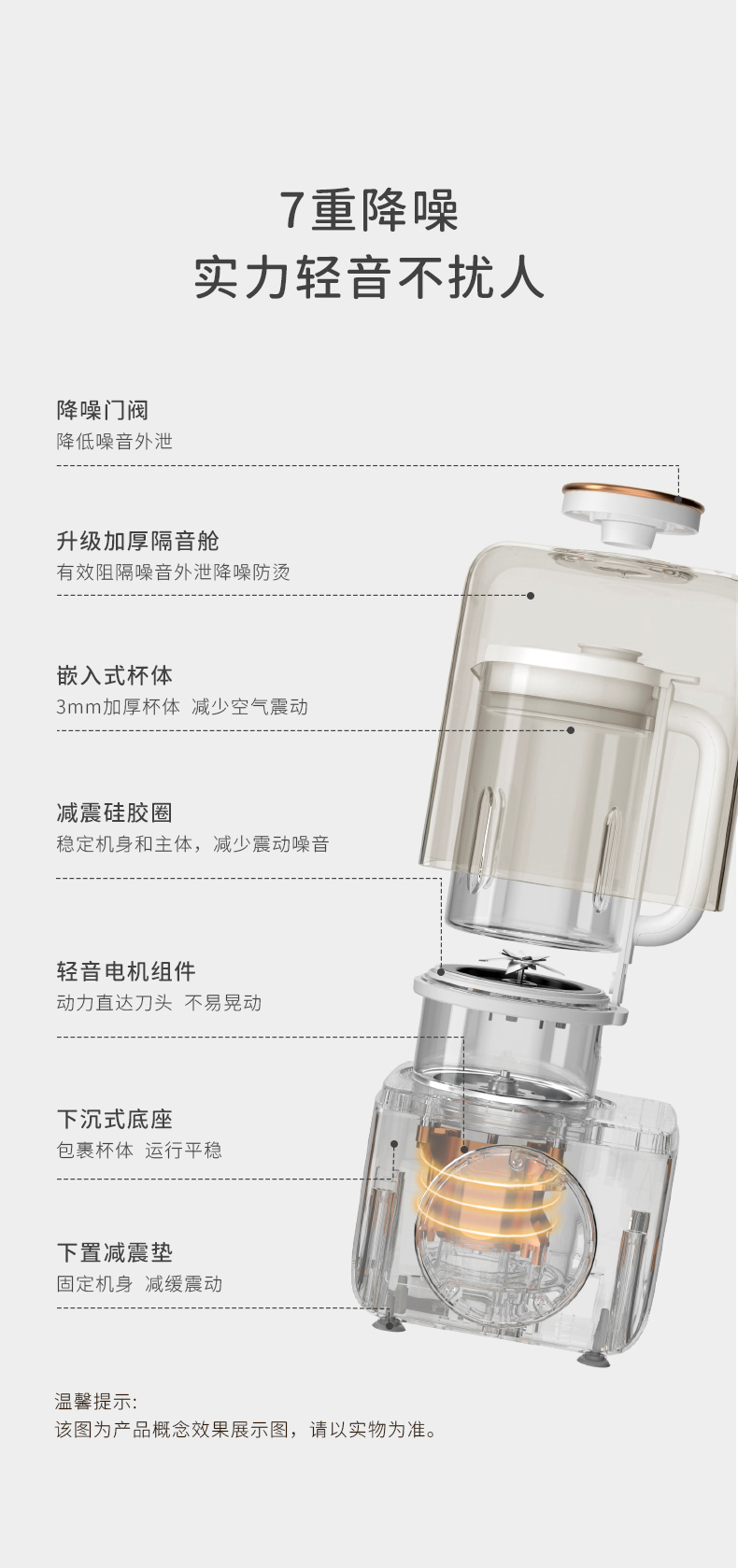 7重降噪
实力轻音不扰人

降噪门阀
降低噪音外泄

升级加厚隔音舱
有效阻隔噪音外泄降噪防烫

嵌入式杯体
3mm加厚杯体 减少空气震动

减震硅胶圈
稳定机身和主体，减少震动噪音

轻音电机组件
动力直达刀头 不易晃动

下沉式底座
包裹杯体 运行平稳

下置减震垫
固定机身 减缓震动

温馨提示:
该图为产品概念效果展示图，请以实物为准。