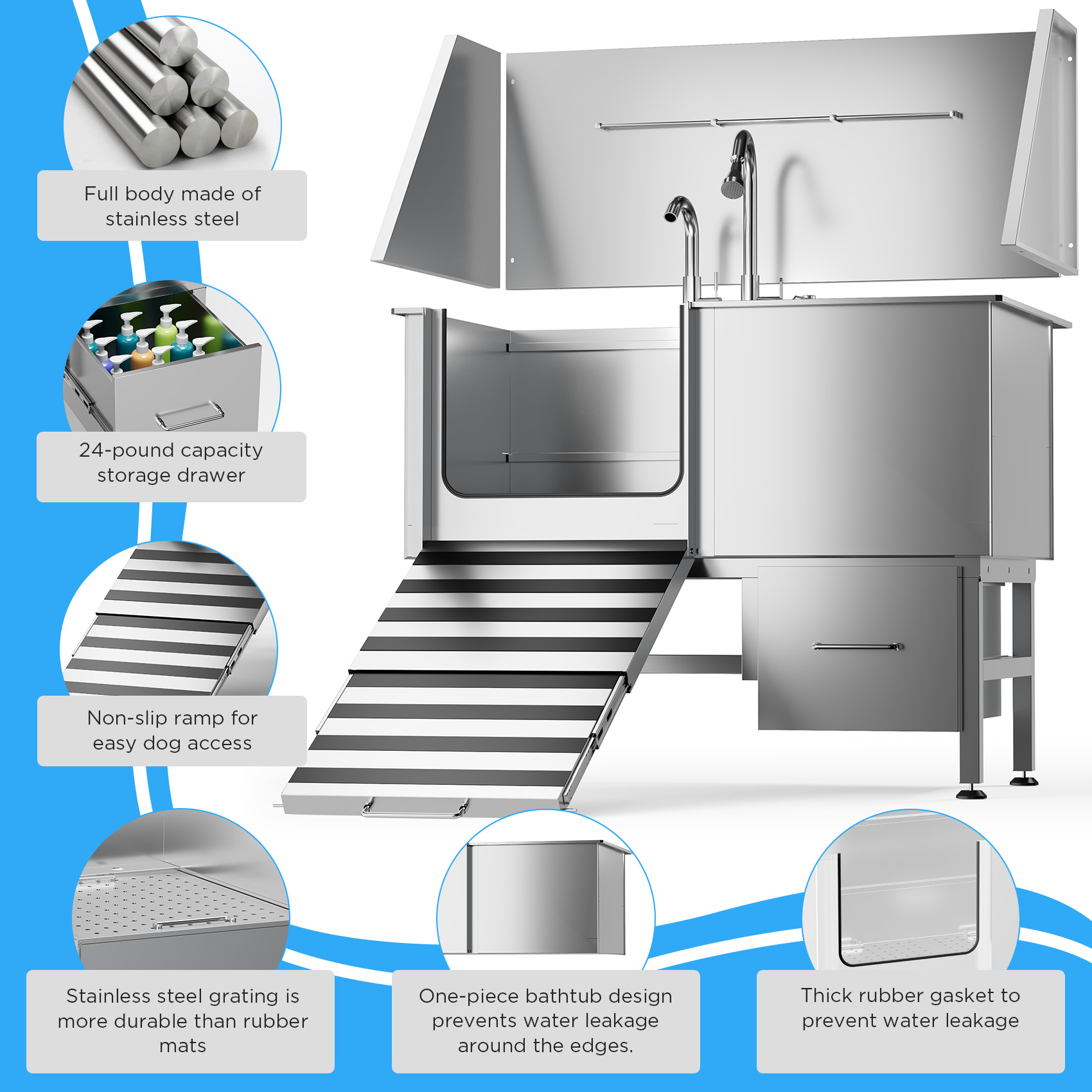 Full body made of stainless steel

24-pound capacity storage drawer

Non-slip ramp for easy dog access

Stainless steel grating is more durable than rubber mats

One-piece bathtub design prevents water leakage around the edges.

Thick rubber gasket to prevent water leakage