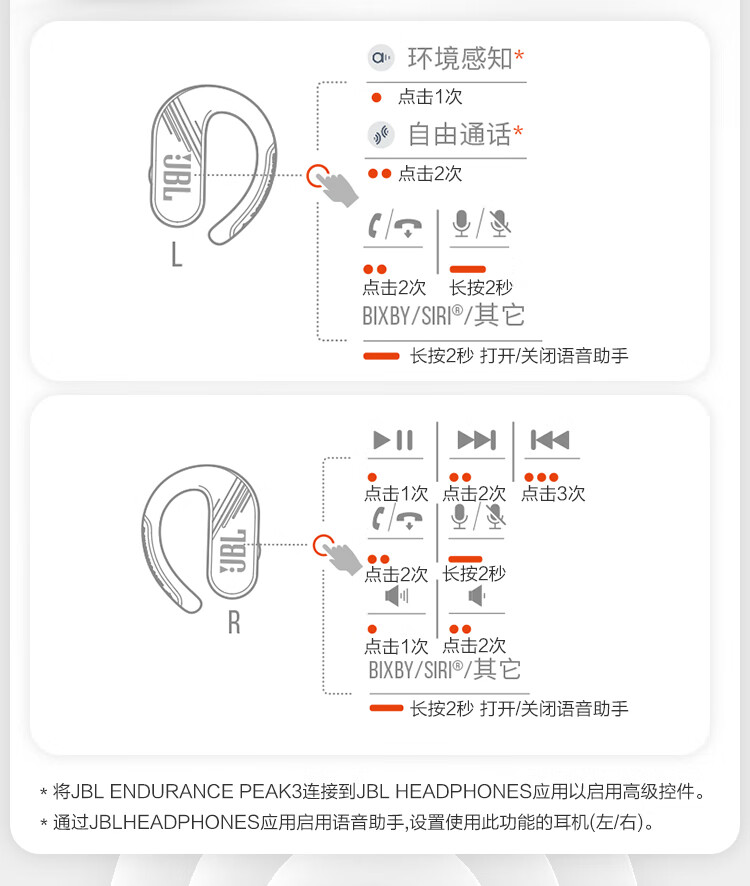 JBL
L
环境感知*
点击1次
自由通话*
点击2次
点击2次 长按2秒
BIXBY/SIRI®/其它
长按2秒 打开/关闭语音助手

JBL
R
点击1次 点击2次 点击3次
点击2次 长按2秒
点击1次 点击2次
BIXBY/SIRI®/其它
长按2秒 打开/关闭语音助手

* 将JBL ENDURANCE PEAK3连接到JBL HEADPHONES应用以启用高级控件。
* 通过JBLHEADPHONES应用启用语音助手,设置使用此功能的耳机(左/右)。