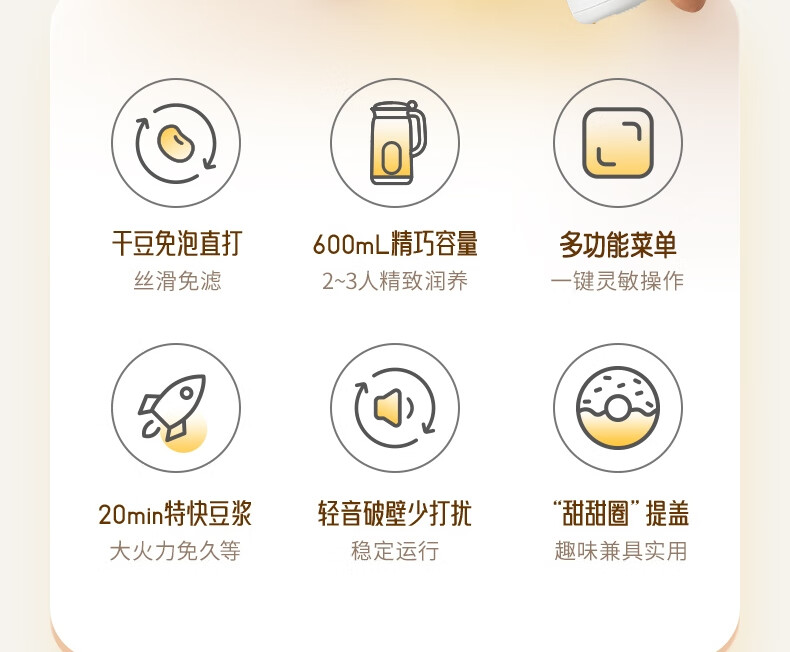 干豆免泡直打
丝滑免滤

600mL精巧容量
2~3人精致润养

多功能菜单
一键灵敏操作

20min特快豆浆
大火力免久等

轻音破壁少打扰
稳定运行

“甜甜圈”提盖
趣味兼具实用